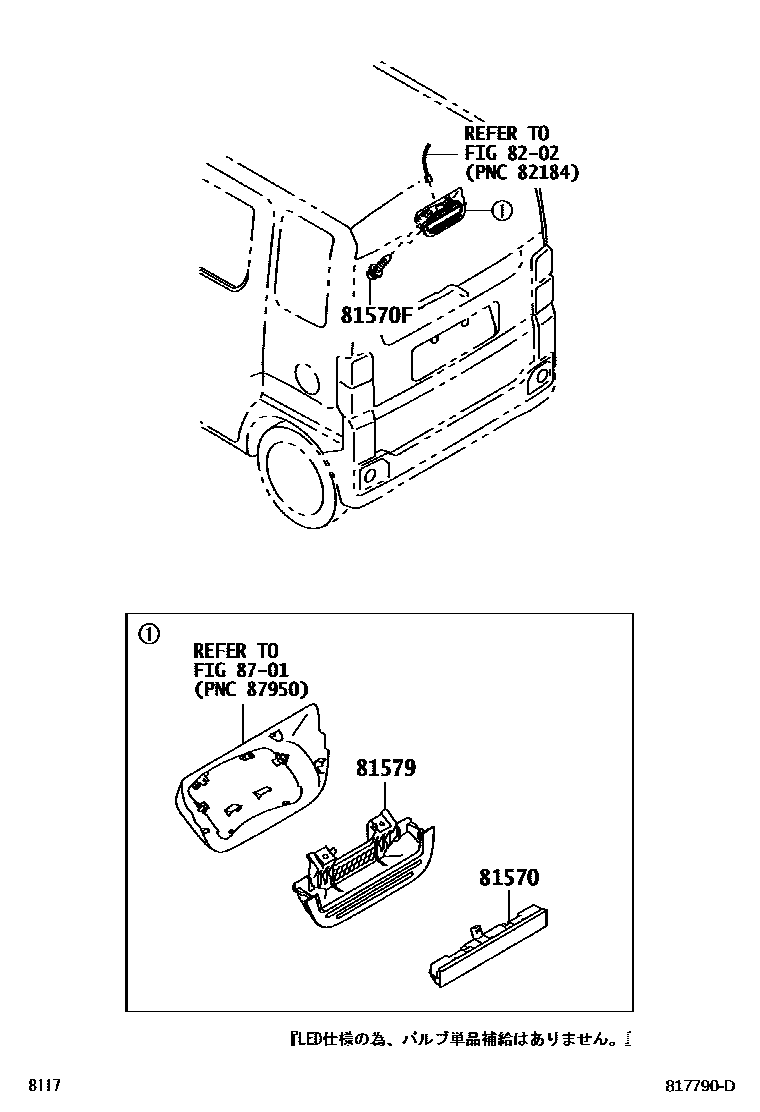 REFER TO
FIG 82-02
(PNC 82184)

①

81570F

①

REFER TO
FIG 87-01
(PNC 87950)

81579

81570

『LED仕様の為、バルブ単品補給はありません。』

8117

817790-D