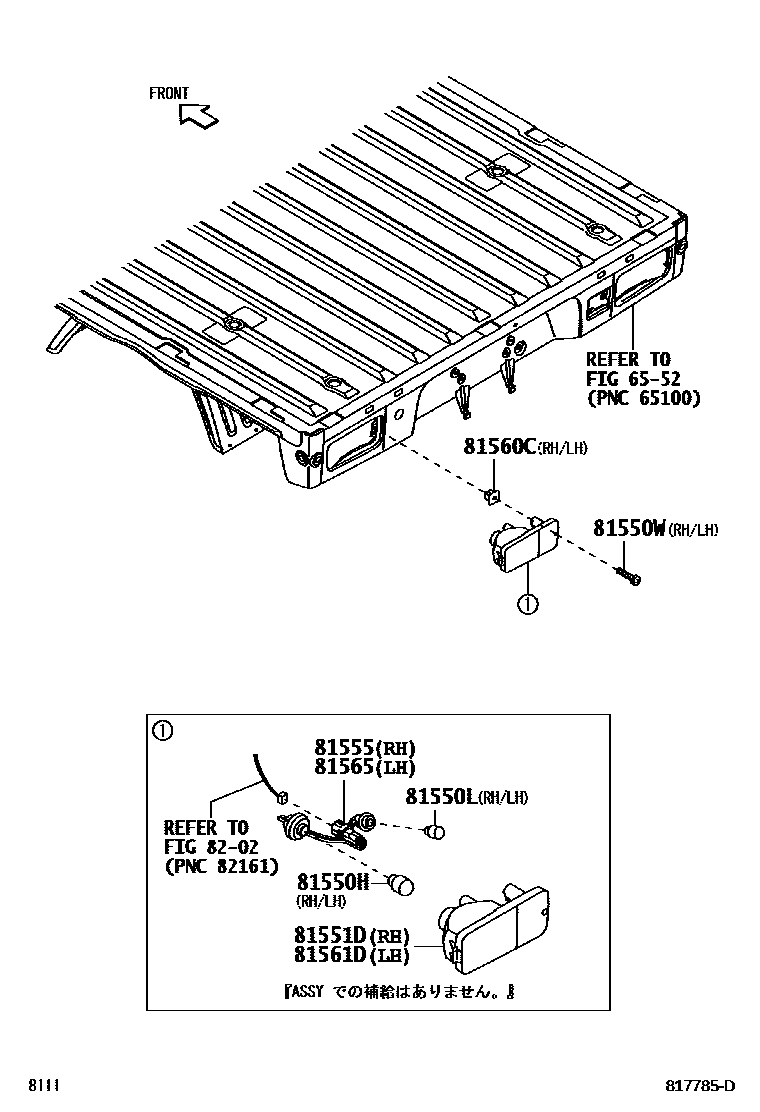 FRONT

REFER TO
FIG 65-52
(PNC 65100)

81560C(RH/LH)

81550W(RH/LH)

①

①

81555(RH)
81565(LH)

81550L(RH/LH)

REFER TO
FIG 82-02
(PNC 82161)

81550H
(RH/LH)

81551D(RH)
81561D(LH)

『ASSY での補給はありません。』

8111

817785-D