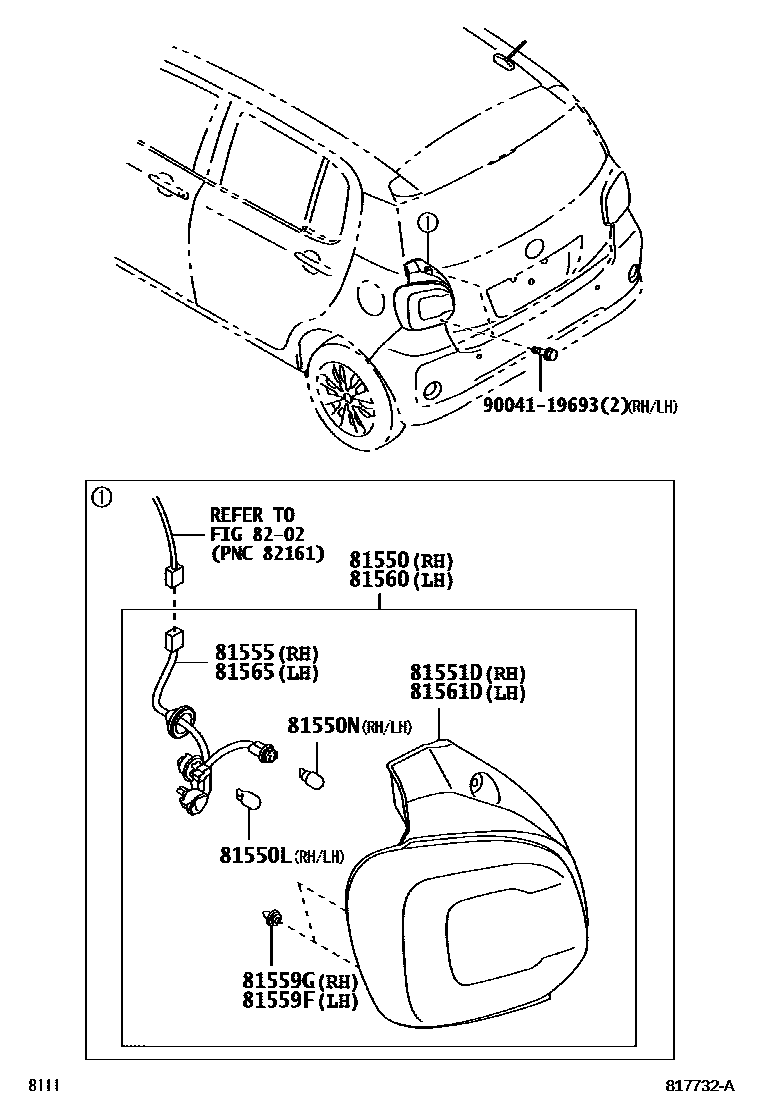 ①

90041-19693(2)(RH/LH)

①

REFER TO
FIG 82-02
(PNC 82161)

81550(RH)
81560(LH)

81555(RH)
81565(LH)

81551D(RH)
81561D(LH)

81550N(RH/LH)

81550L(RH/LH)

81559G(RH)
81559F(LH)

8111

817732-A