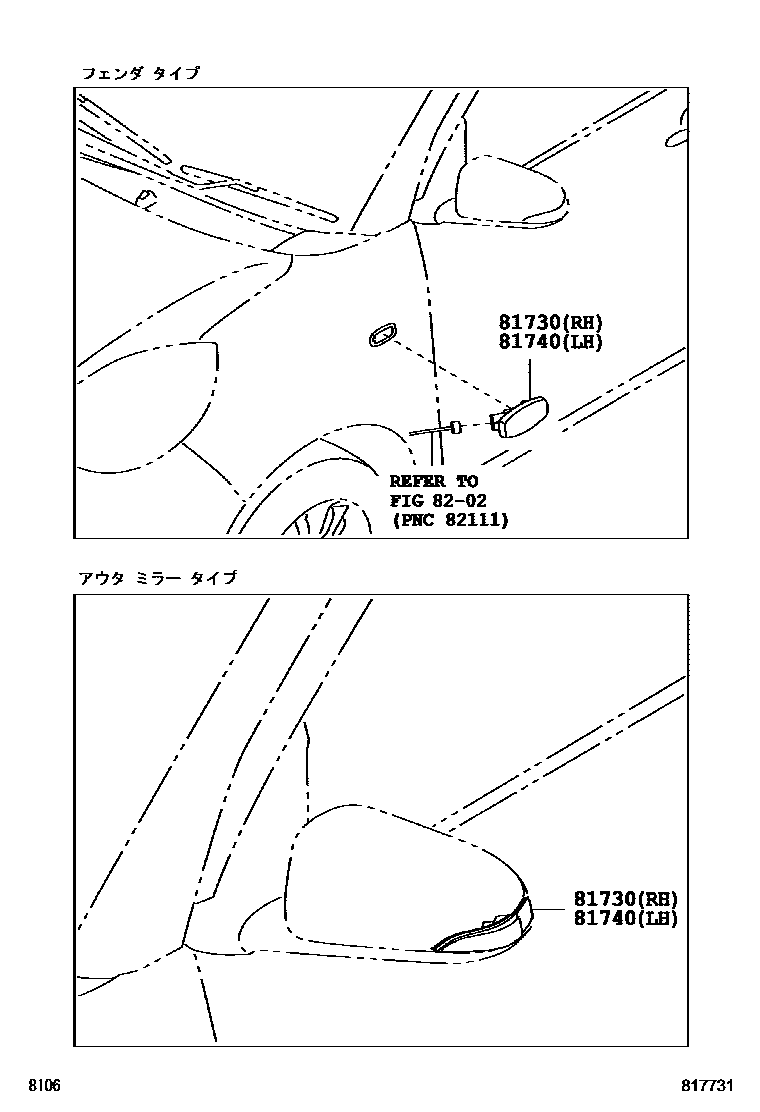 フェンダ タイプ

81730(RH)
81740(LH)

REFER TO
FIG 82-02
(PNC 82111)

アウタ ミラー タイプ

81730(RH)
81740(LH)

8106

817731