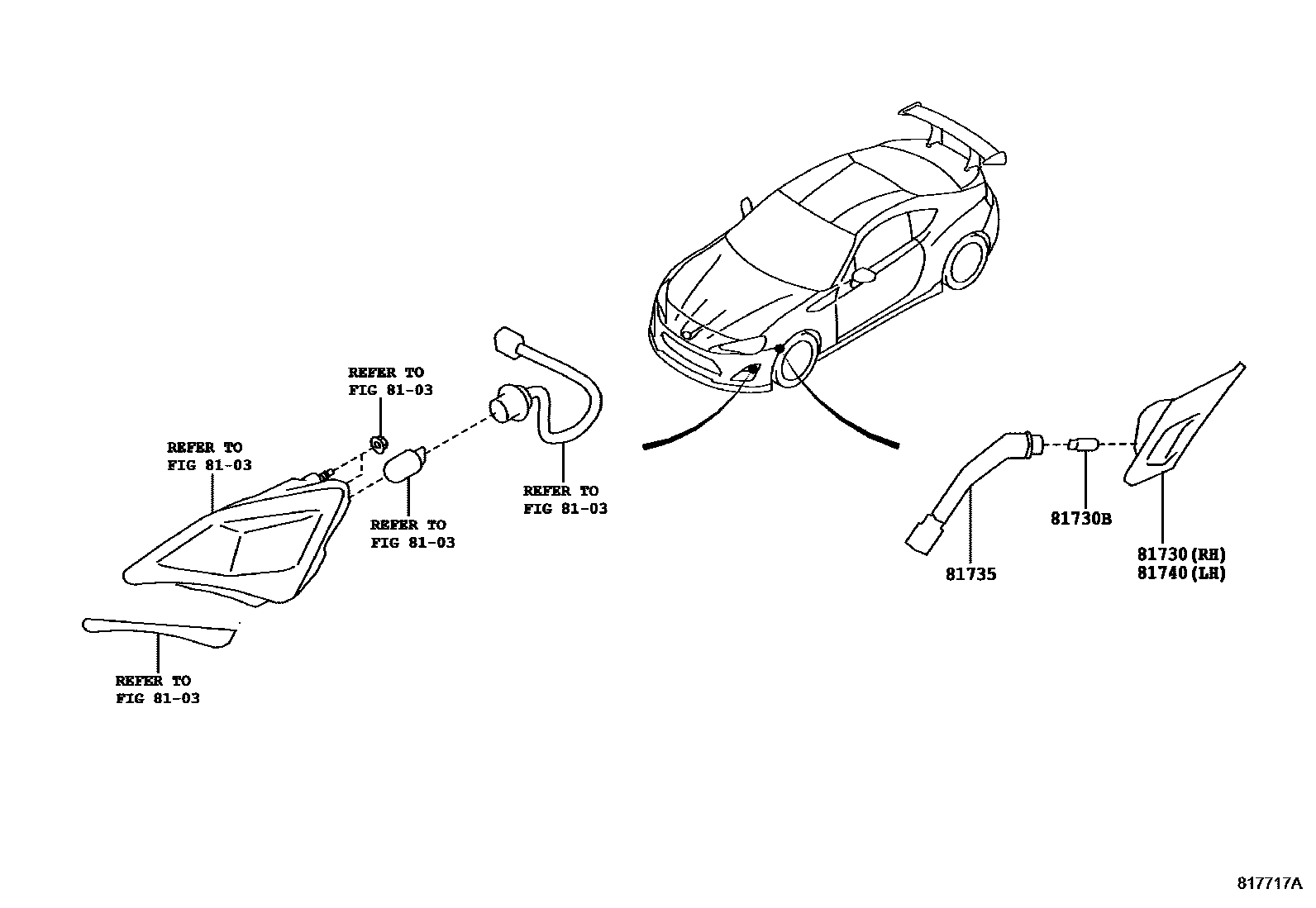 REFER TO
FIG 81-03

REFER TO
FIG 81-03

REFER TO
FIG 81-03

REFER TO
FIG 81-03

REFER TO
FIG 81-03

81735

81730B

81730(RH)
81740(LH)

817717A