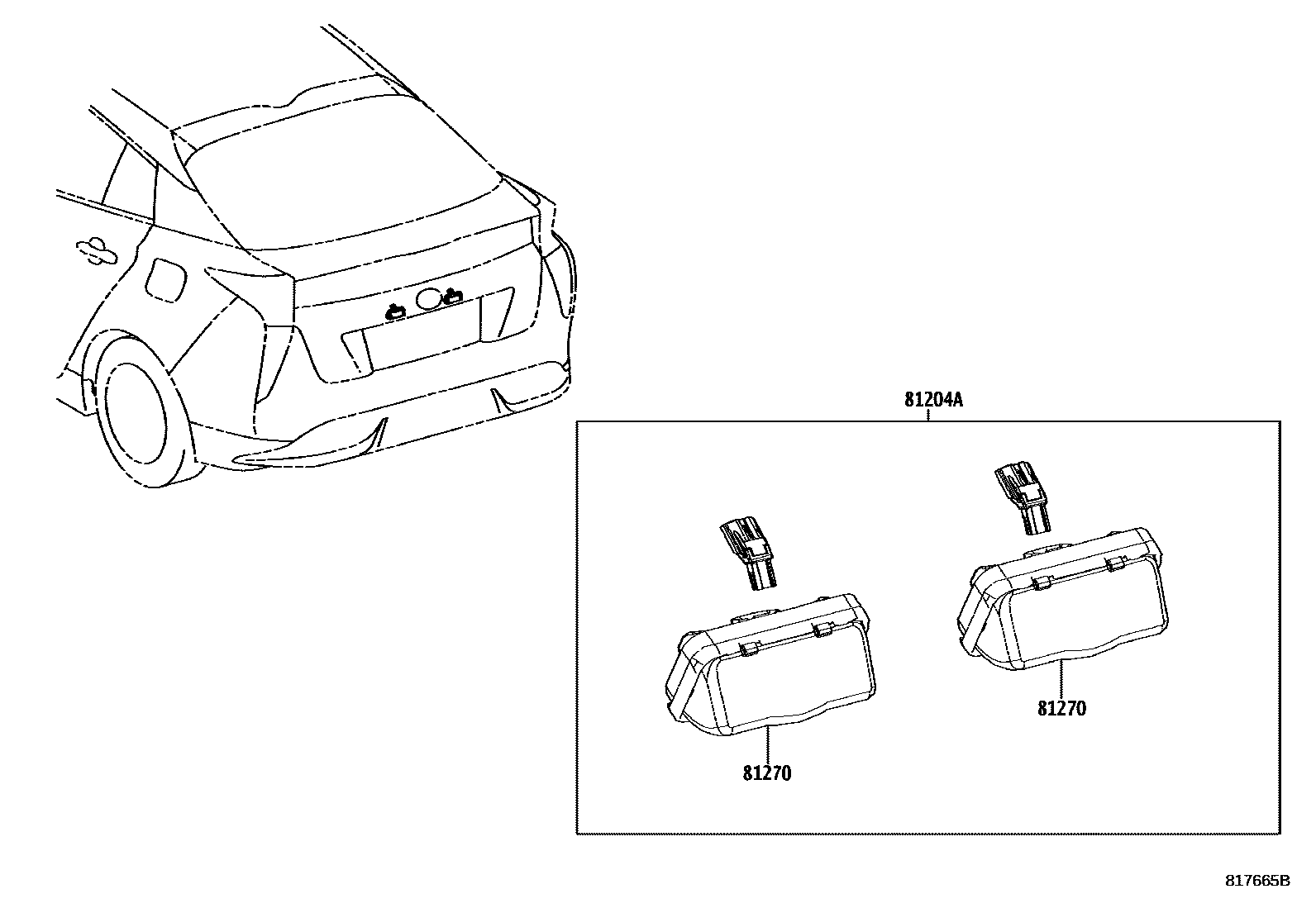 81204A

81270

81270

817665B