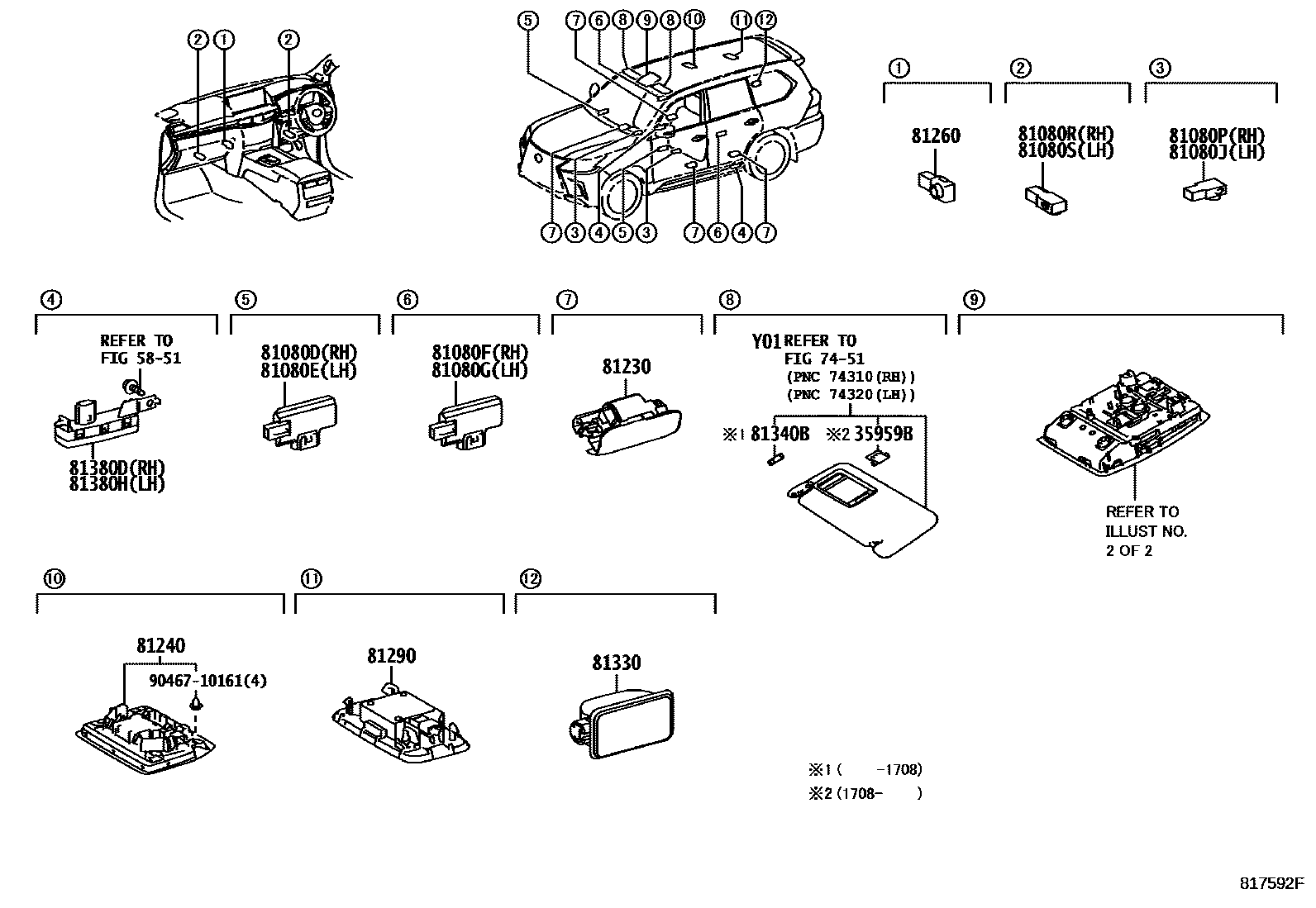 ② ① ②

⑤ ⑦ ⑥ ⑧ ⑨ ⑧ ⑩ ⑪ ⑫

⑦ ③ ④ ⑤ ③ ⑦ ⑥ ④ ⑦

①
81260

②
81080R(RH)
81080S(LH)

③
81080P(RH)
81080J(LH)

④
REFER TO
FIG 58-51
81380D(RH)
81380H(LH)

⑤
81080D(RH)
81080E(LH)

⑥
81080F(RH)
81080G(LH)

⑦
81230

⑧
Y01 REFER TO
FIG 74-51
(PNC 74310(RH))
(PNC 74320(LH))
※1 81340B ※2 35959B

⑨
REFER TO
ILLUST NO.
2 OF 2

⑩
81240
90467-10161(4)

⑪
81290

⑫
81330

※1 ( -1708)
※2 (1708- )

817592F