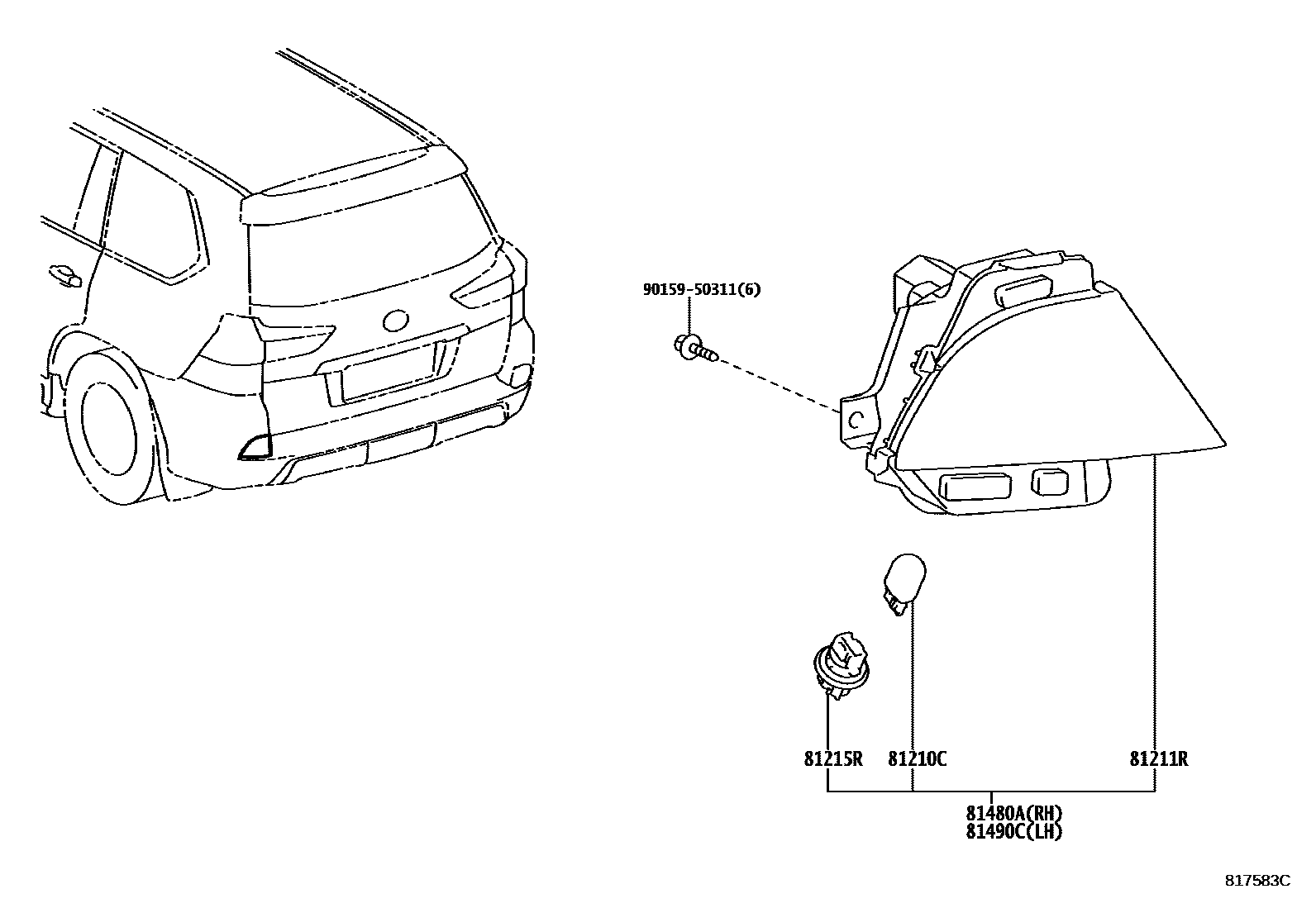 90159-50311(6)

81215R

81210C

81211R

81480A(RH)
81490C(LH)

817583C