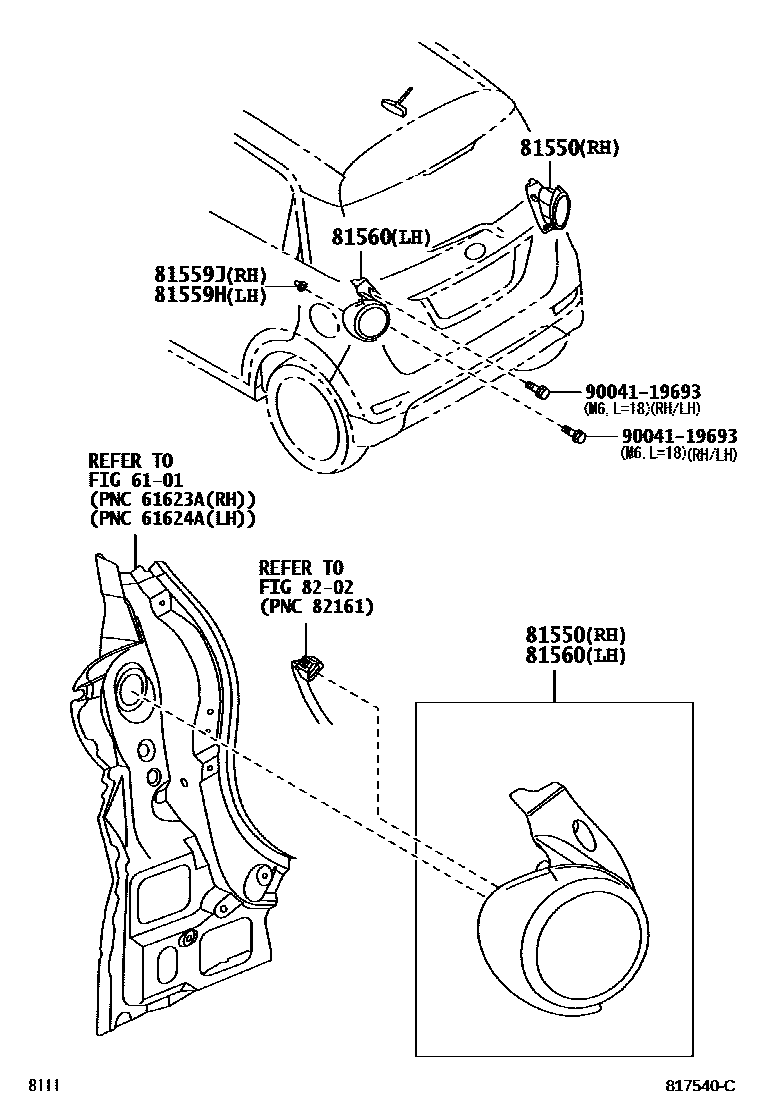 81550(RH)

81560(LH)

81559J(RH)
81559H(LH)

90041-19693
(M6, L=18)(RH/LH)

90041-19693
(M6, L=18)(RH/LH)

REFER TO
FIG 61-01
(PNC 61623A(RH))
(PNC 61624A(LH))

REFER TO
FIG 82-02
(PNC 82161)

81550(RH)
81560(LH)

8111

817540-C