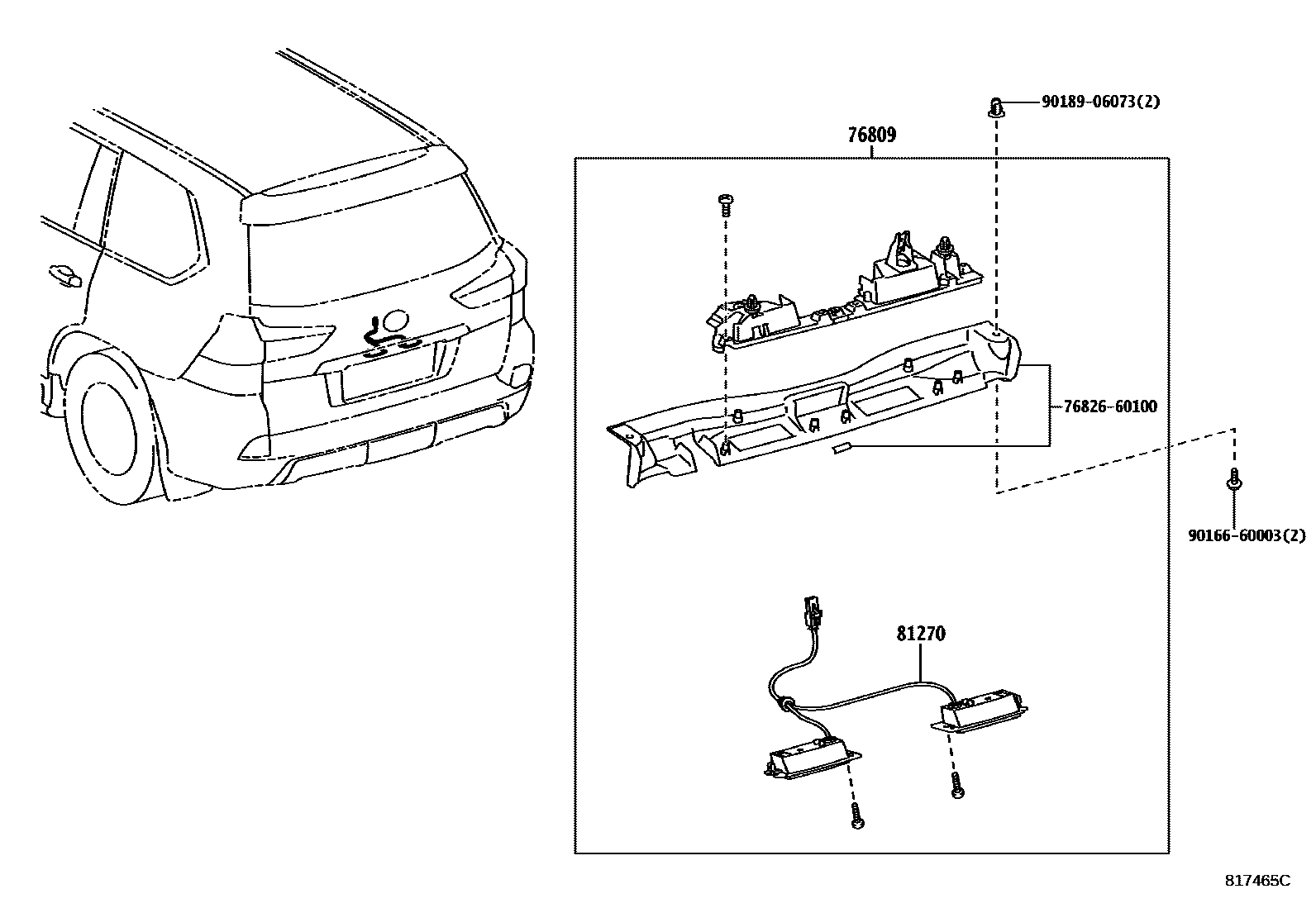 90189-06073(2)

76809

76826-60100

90166-60003(2)

81270

817465C