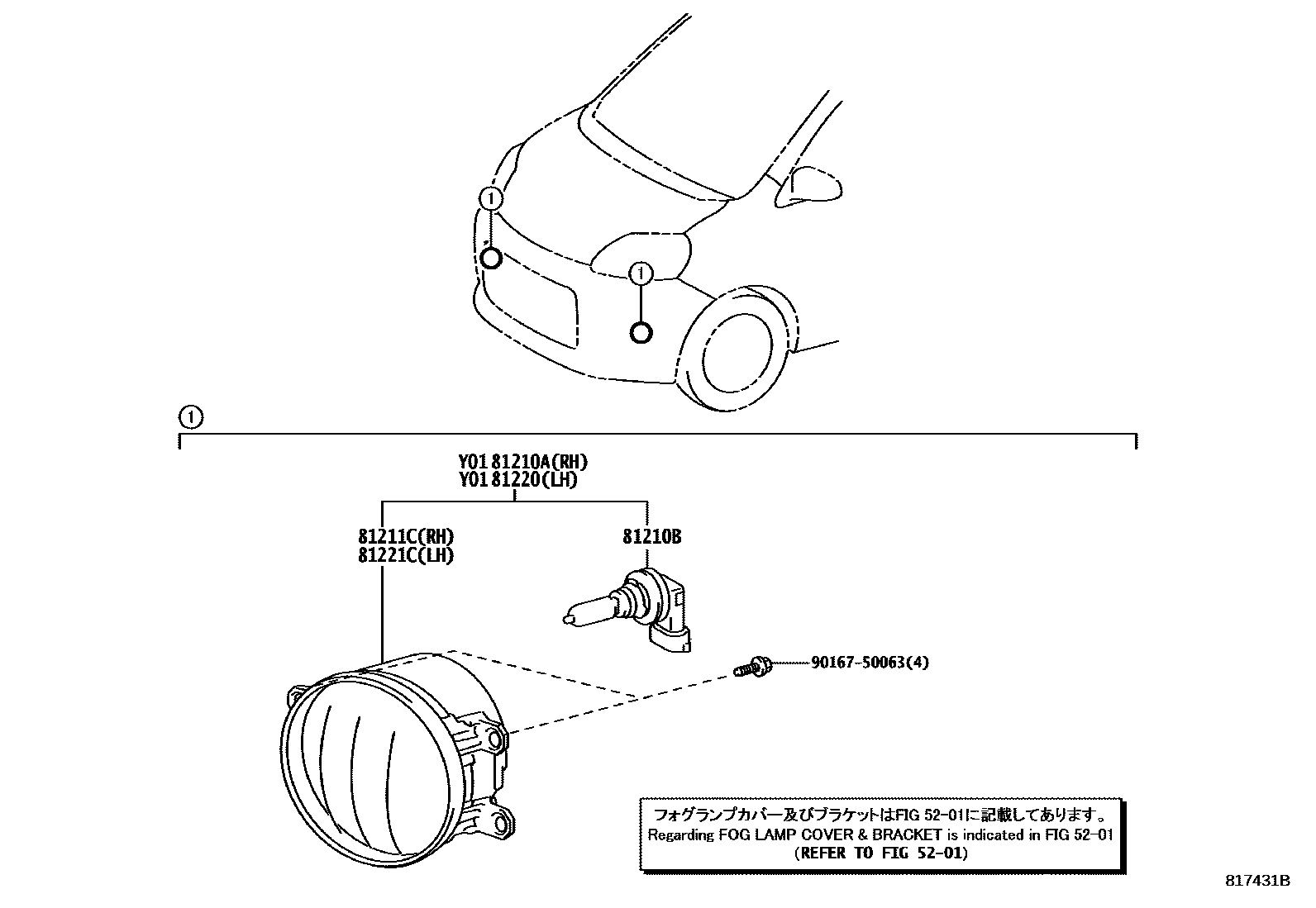 1

1

1

Y01 81210A(RH)
Y01 81220(LH)

81211C(RH)
81221C(LH)

81210B

90167-50063(4)

フォグランプカバー及びブラケットはFIG 52-01に記載してあります。
Regarding FOG LAMP COVER & BRACKET is indicated in FIG 52-01
(REFER TO FIG 52-01)

817431B