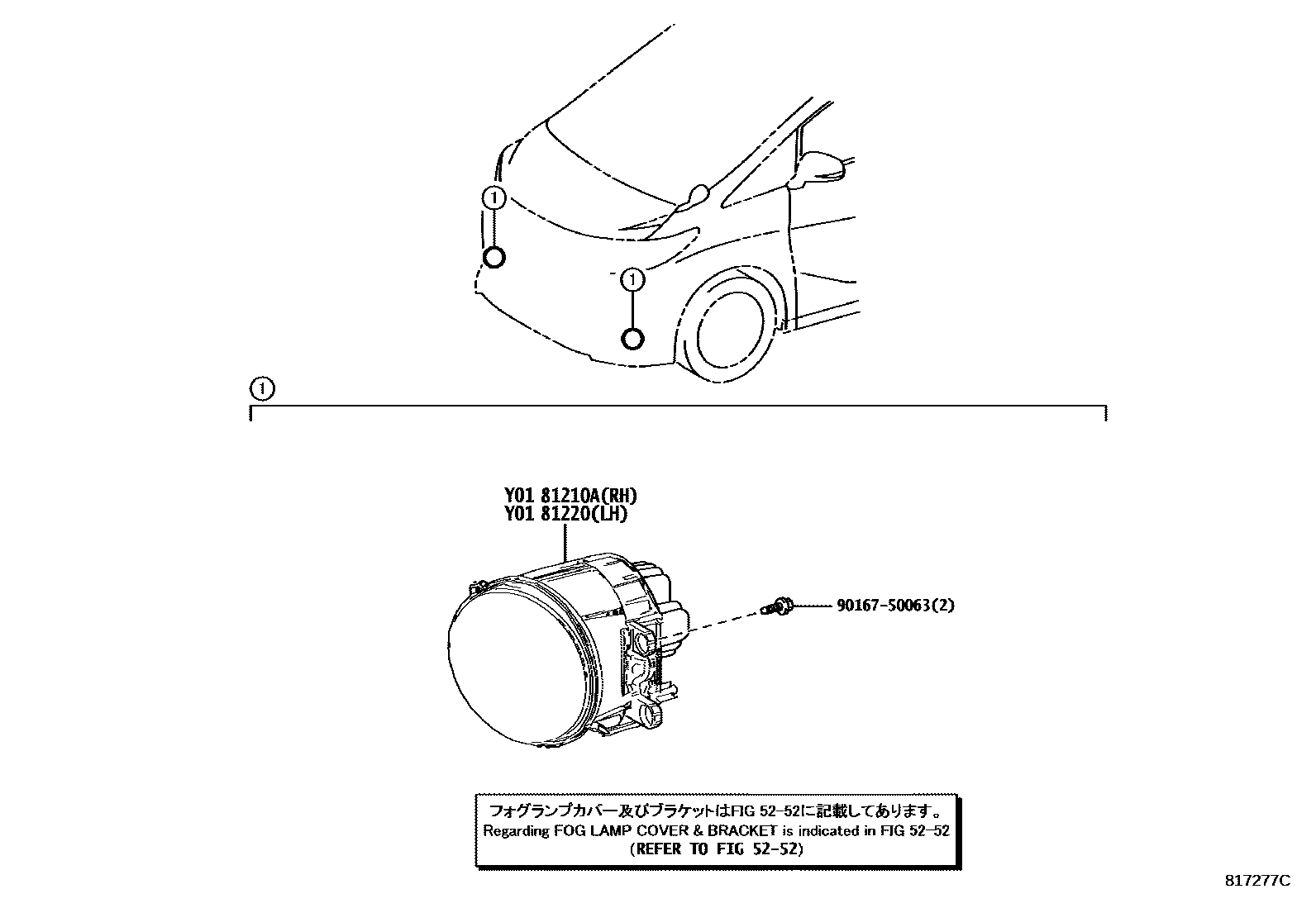 1

1

1

Y01 81210A(RH)
Y01 81220(LH)

90167-50063(2)

フォグランプカバー及びブラケットはFIG 52-52に記載してあります。
Regarding FOG LAMP COVER & BRACKET is indicated in FIG 52-52
(REFER TO FIG 52-52)

817277C