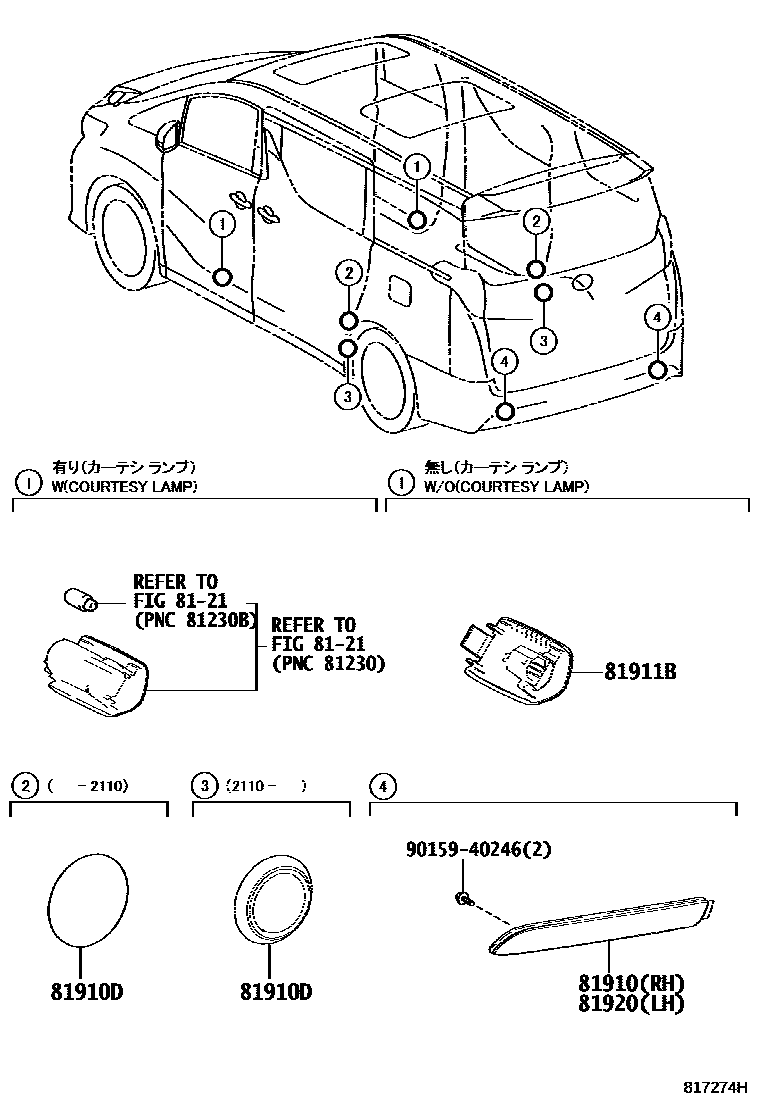 1
1
2
2
3
3
4
4

1 有り(カーテシ ランプ)
W(COURTESY LAMP)

1 無し(カーテシ ランプ)
W/O(COURTESY LAMP)

REFER TO
FIG 81-21
(PNC 81230B)

REFER TO
FIG 81-21
(PNC 81230)

81911B

2 ( -2110)

3 (2110- )

4

90159-40246(2)

81910D

81910D

81910(RH)
81920(LH)

817274H