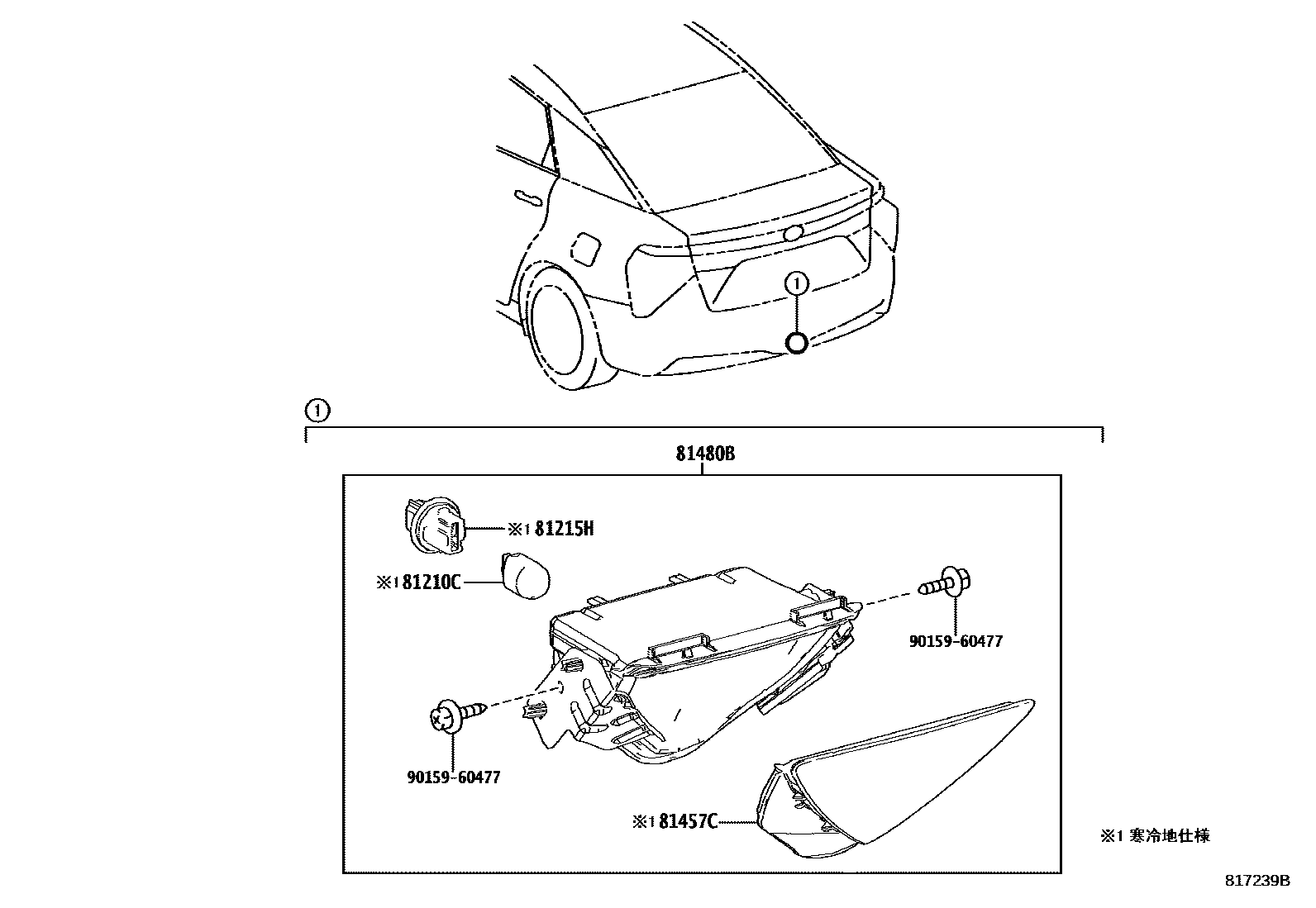 1

1

81480B

※1 81215H

※1 81210C

90159-60477

90159-60477

※1 81457C

※1 寒冷地仕様

817239B