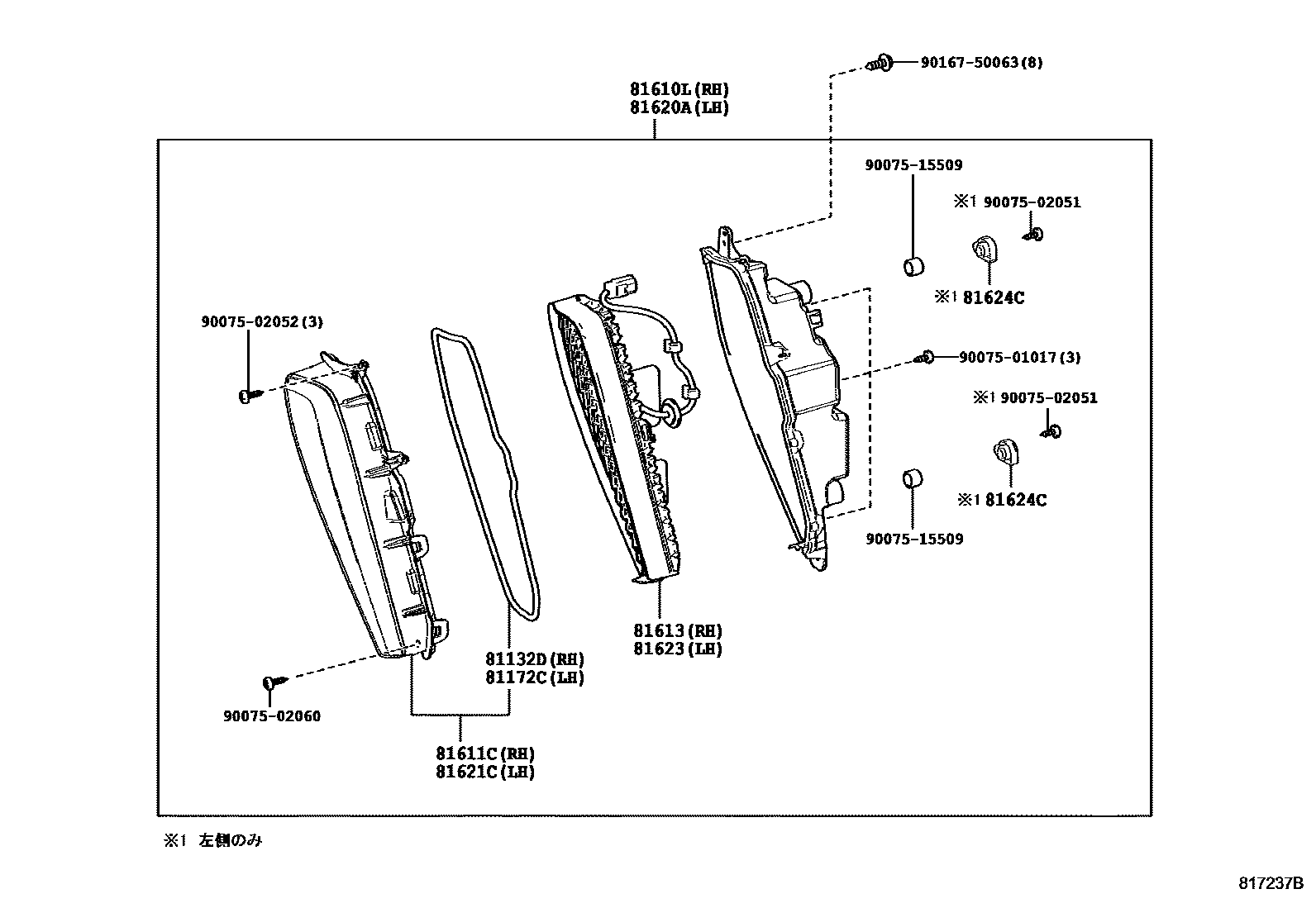 90167-50063(8)

81610L(RH)
81620A(LH)

90075-15509

※1 90075-02051

※1 81624C

90075-02052(3)

90075-01017(3)

※1 90075-02051

※1 81624C

90075-15509

81613(RH)
81623(LH)

81132D(RH)
81172C(LH)

90075-02060

81611C(RH)
81621C(LH)

※1 左側のみ

817237B