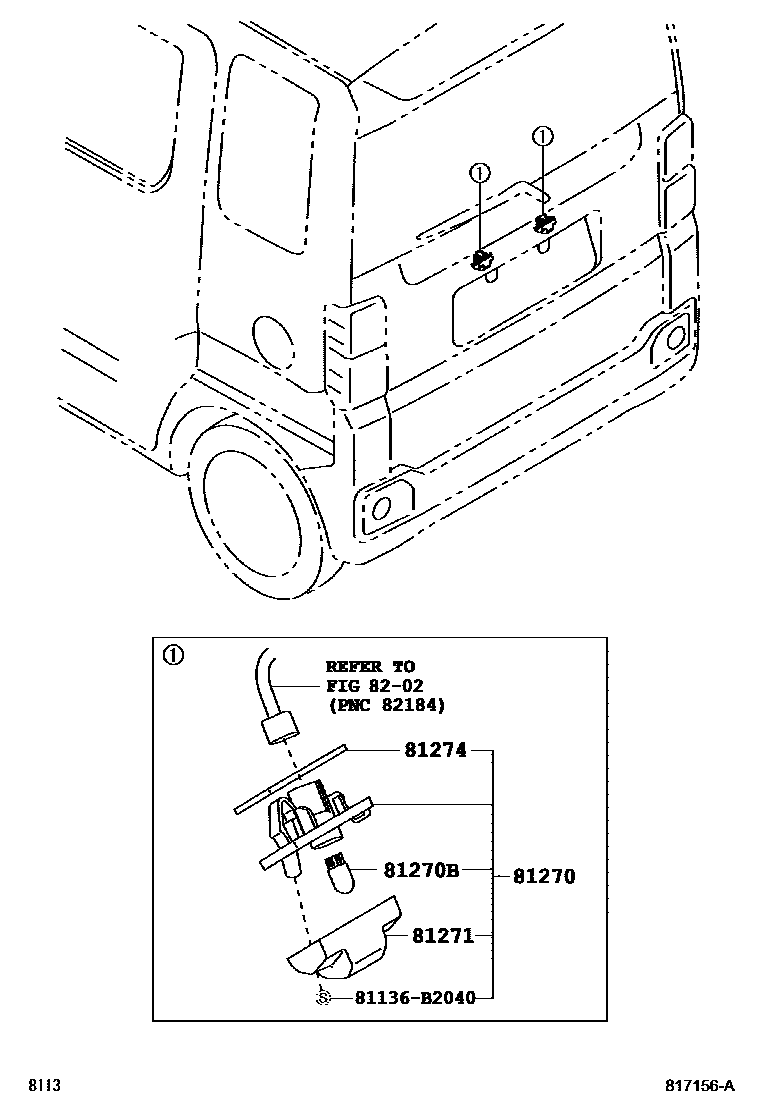 ①
①
①
REFER TO
FIG 82-02
(PNC 82184)
81274
81270B
81270
81271
81136-B2040
8113
817156-A