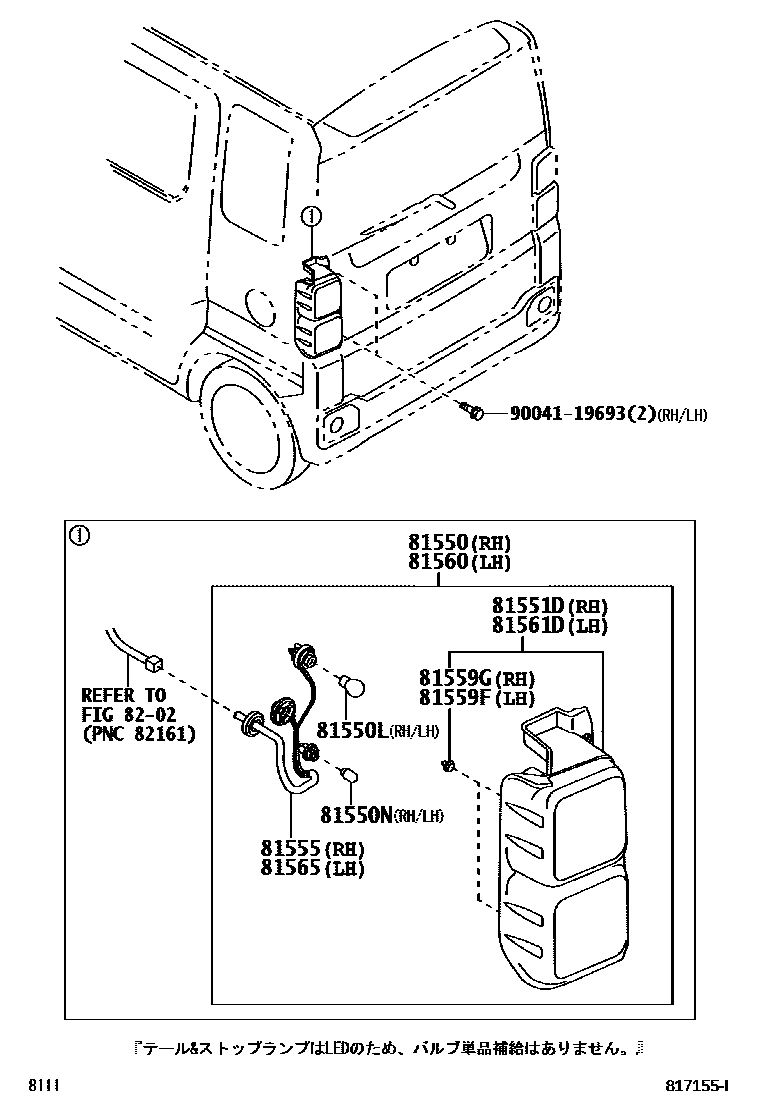 ①

90041-19693(2)(RH/LH)

①

81550(RH)
81560(LH)

81551D(RH)
81561D(LH)

81559G(RH)
81559F(LH)

REFER TO
FIG 82-02
(PNC 82161)

81550L(RH/LH)

81550N(RH/LH)

81555(RH)
81565(LH)

『テール&ストップランプはLEDのため、バルブ単品補給はありません。』

8111

817155-I