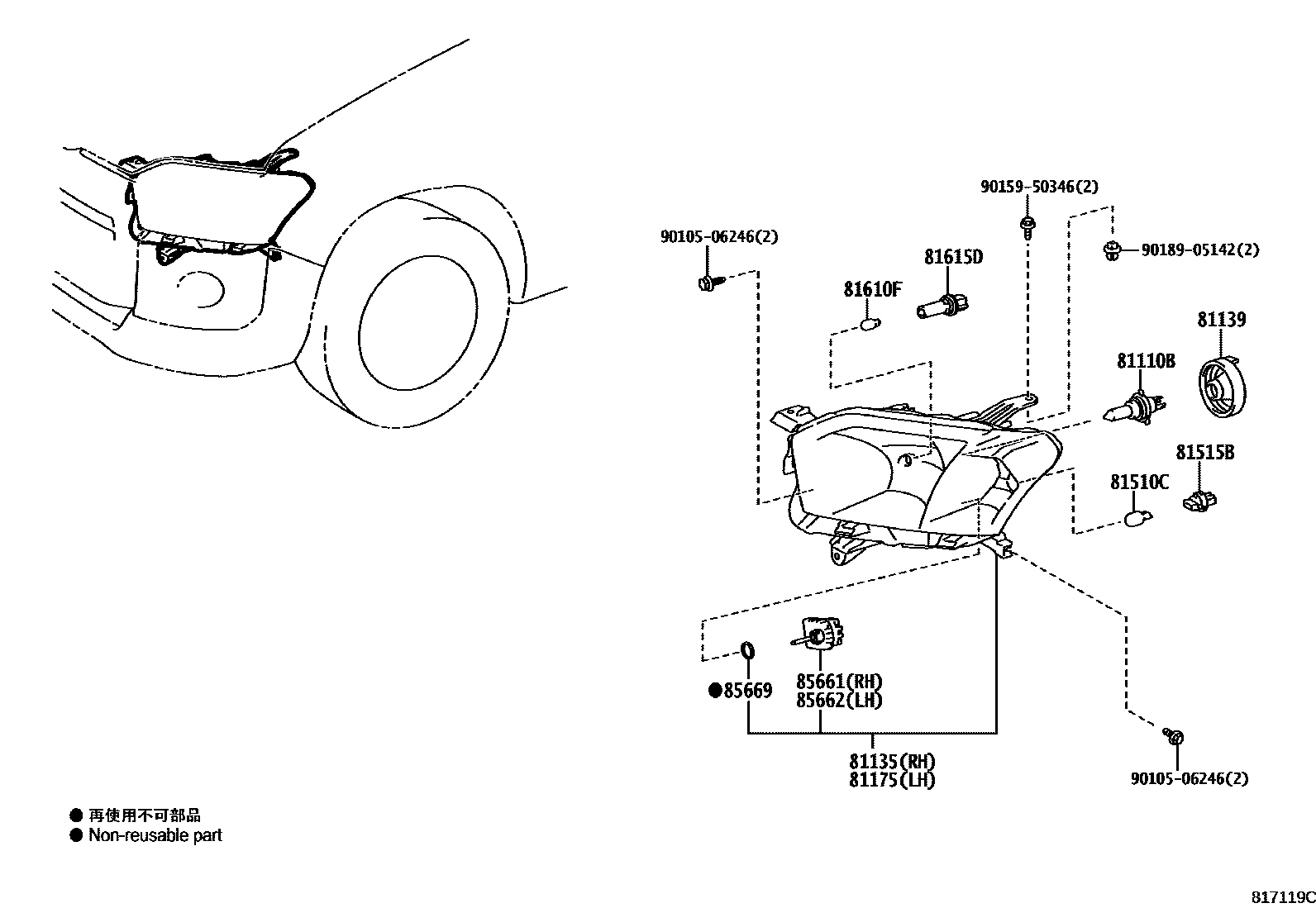 90159-50346(2)

90105-06246(2)

90189-05142(2)

81615D

81610F

81139

81110B

81515B

81510C

●85669

85661(RH)
85662(LH)

81135(RH)
81175(LH)

90105-06246(2)

● 再使用不可部品
● Non-reusable part

817119C