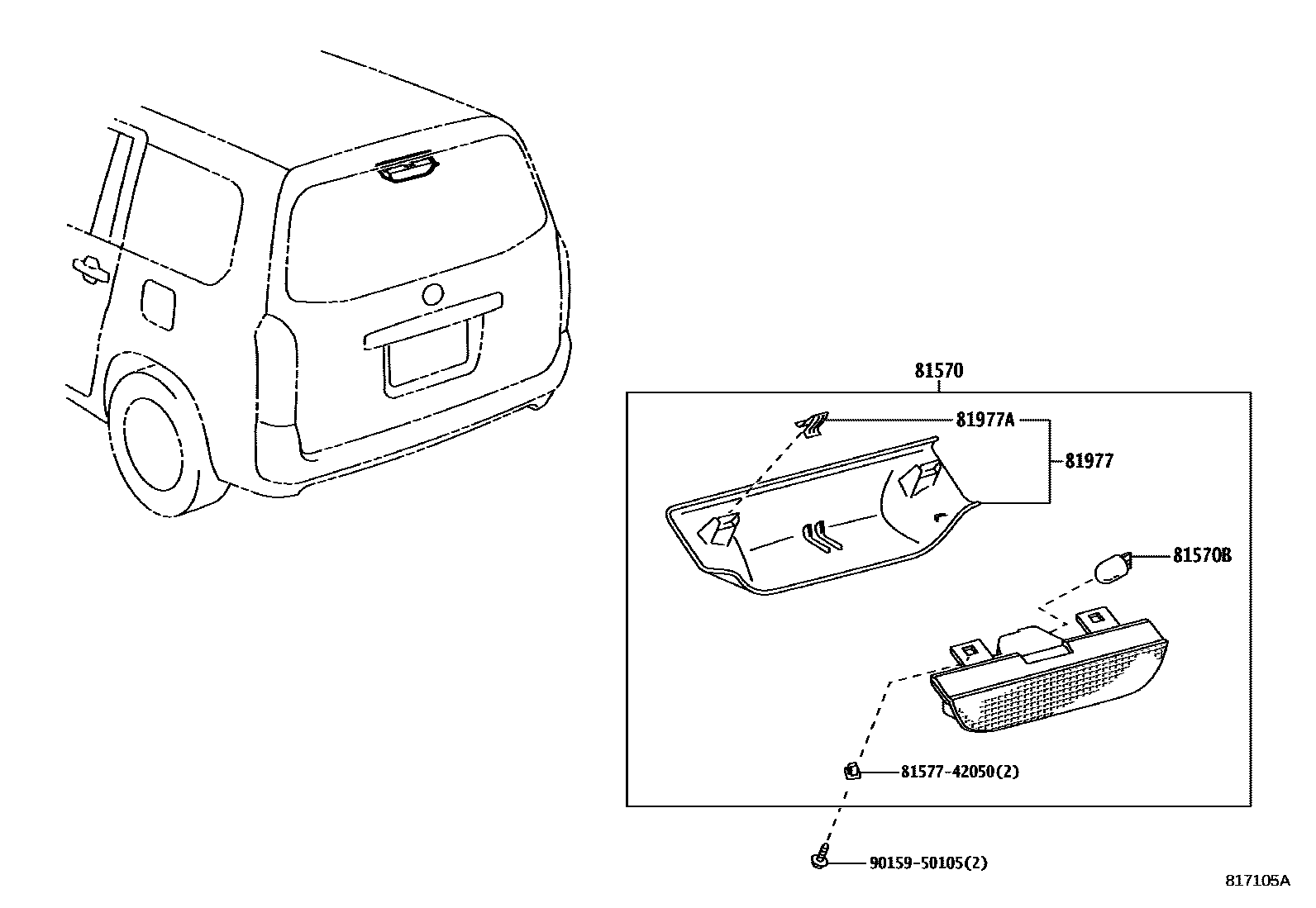 81570
81977A
81977
81570B
81577-42050(2)
90159-50105(2)
817105A