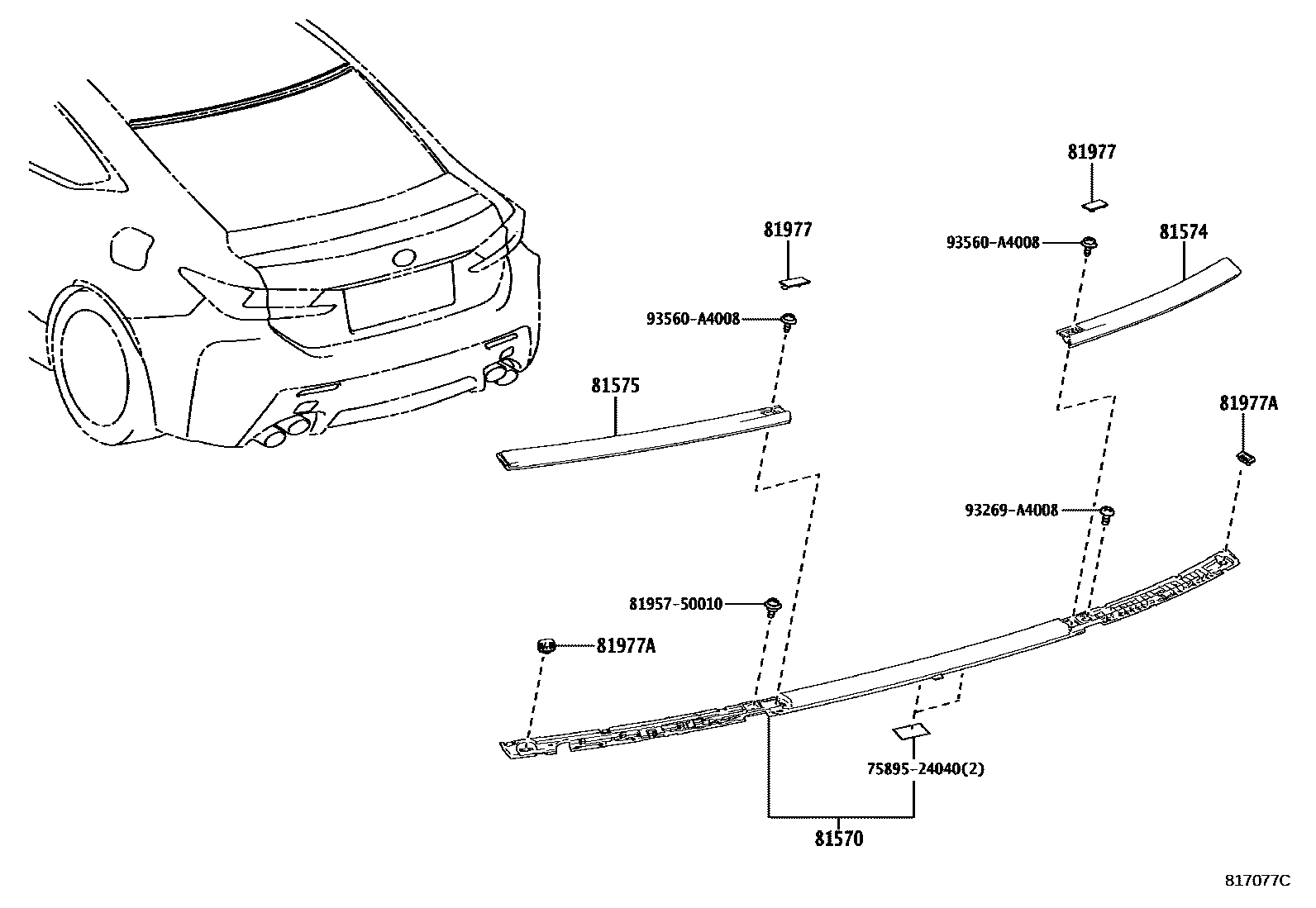 81977
93560-A4008
81574
81977
93560-A4008
81575
81977A
93269-A4008
81957-50010
81977A
75895-24040(2)
81570
817077C