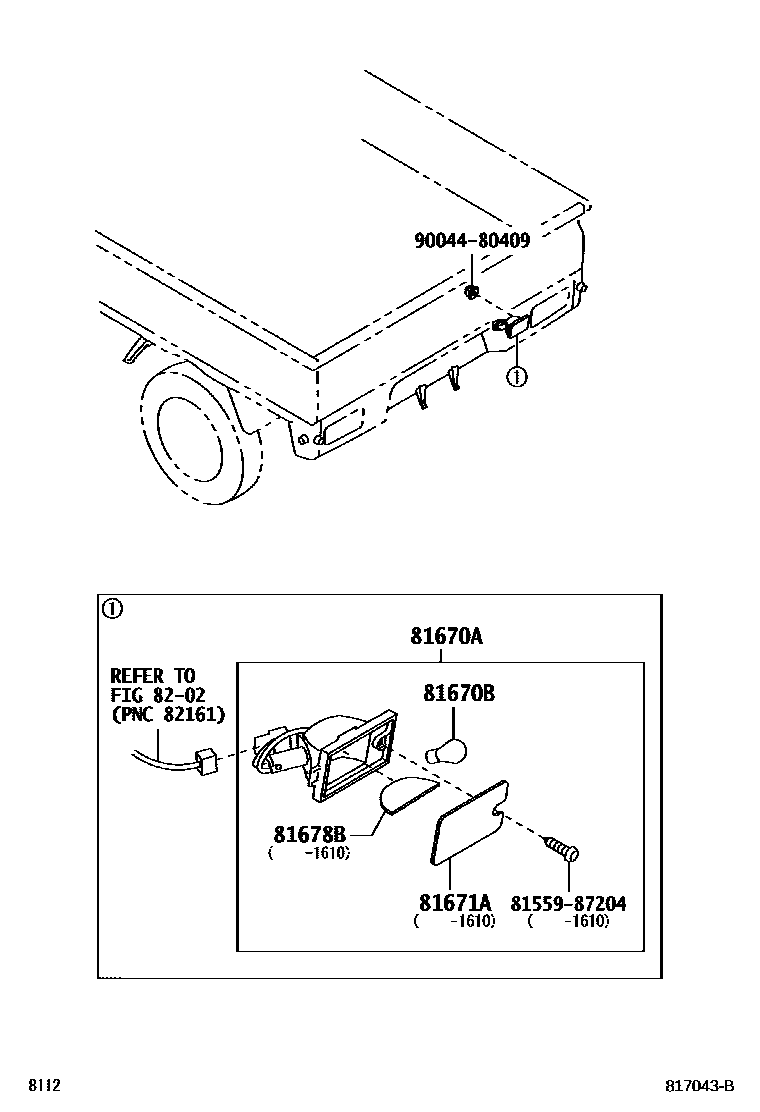 90044-80409

①

①

81670A

REFER TO
FIG 82-02
(PNC 82161)

81670B

81678B
( -1610)

81671A
( -1610)

81559-87204
( -1610)

8112

817043-B