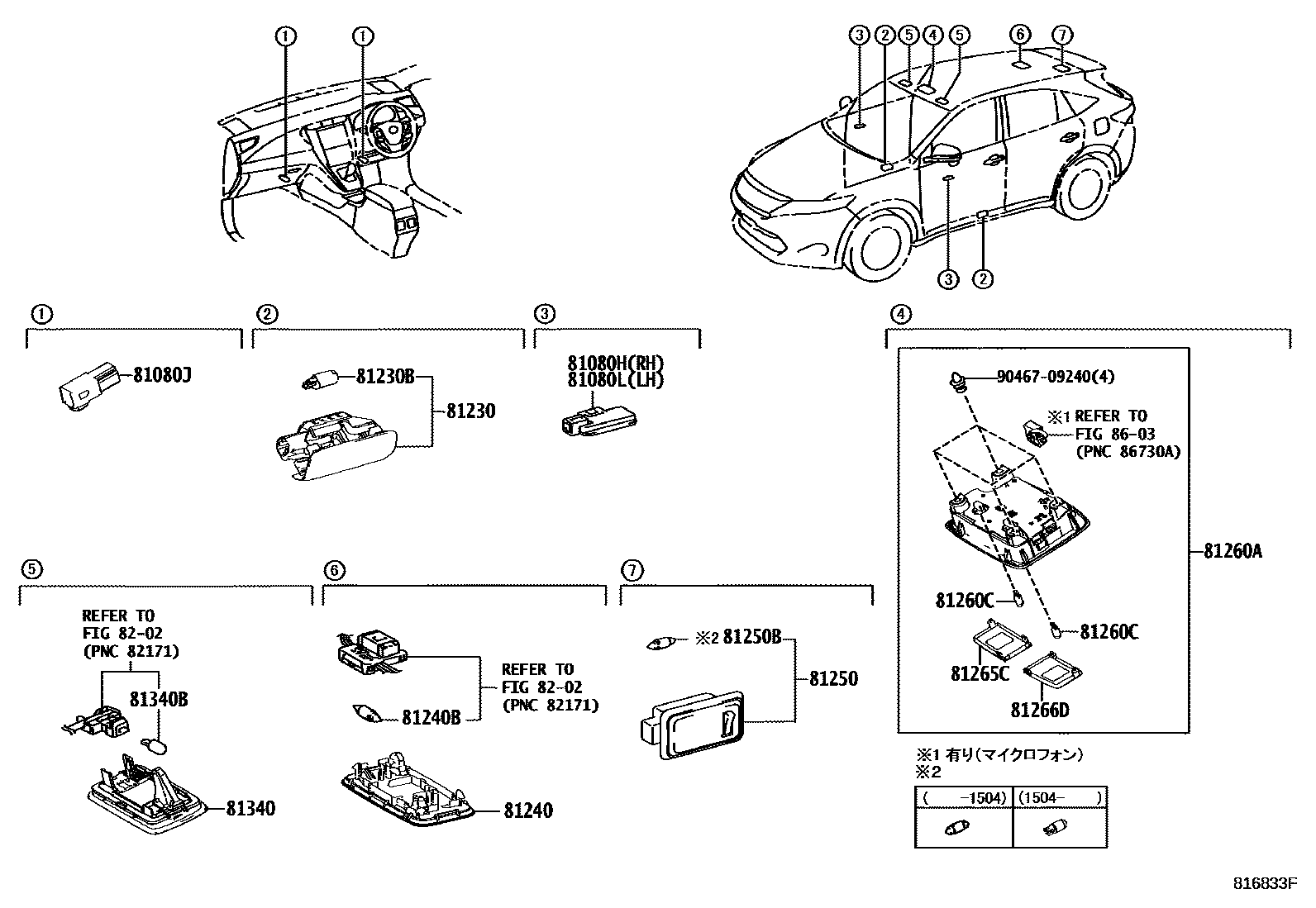 ①
①
③ ② ⑤ ④ ⑤ ⑥ ⑦
③ ②

①
81080J

②
81230B
81230

③
81080H(RH)
81080L(LH)

④
90467-09240(4)
※1 REFER TO FIG 86-03 (PNC 86730A)
81260A
81260C
81260C
81265C
81266D

⑤
REFER TO FIG 82-02 (PNC 82171)
81340B
81340

⑥
REFER TO FIG 82-02 (PNC 82171)
81240B
81240

⑦
※2 81250B
81250

※1 有り(マイクロフォン)
※2

| (　　-1504) | (1504-　　) |
|---|---|
| | |

816833F