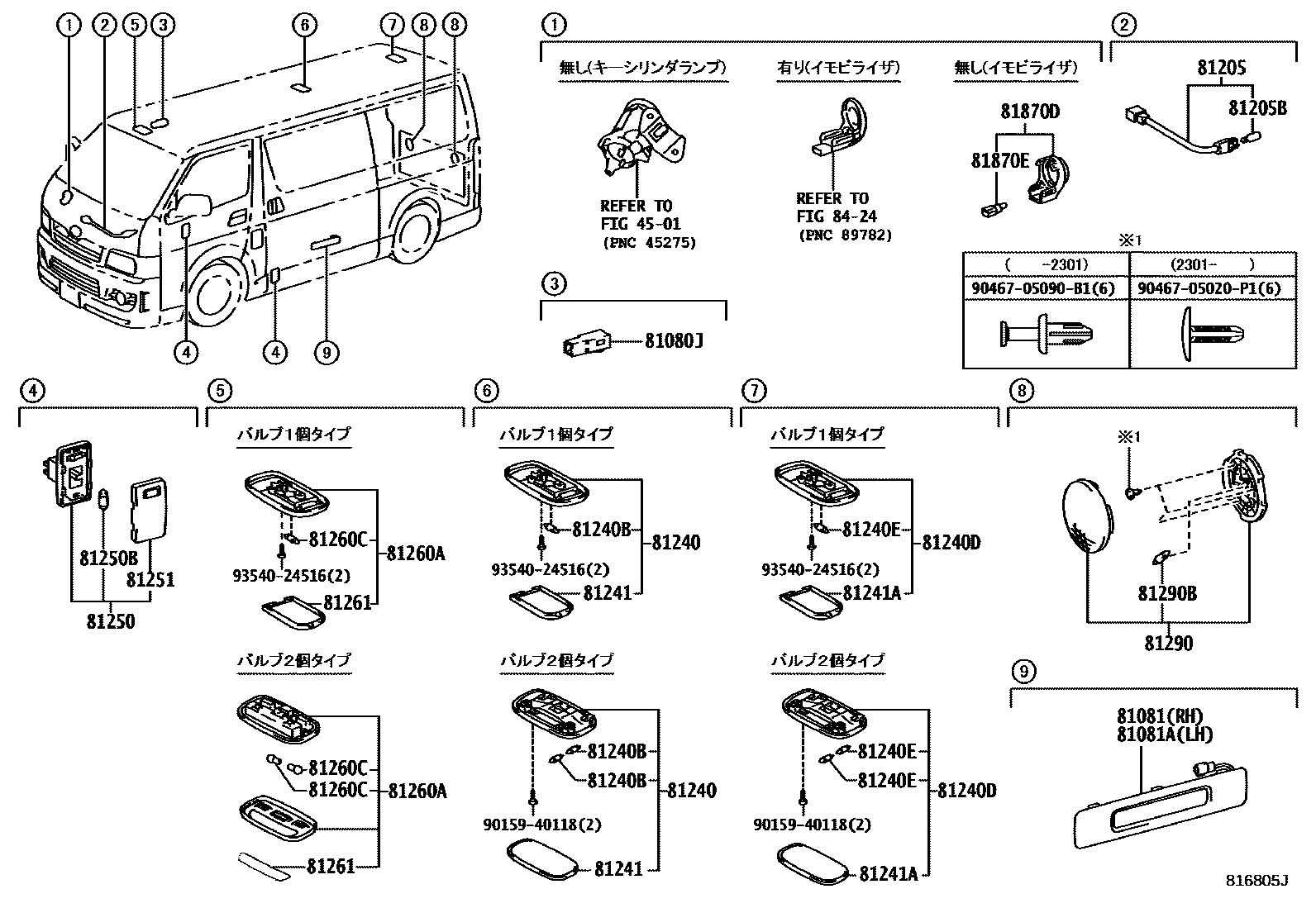 ① ② ⑤ ③ ⑥ ⑦ ⑧ ⑧
④ ④ ⑨

①
無し(キーシリンダランプ)
REFER TO
FIG 45-01
(PNC 45275)

有り(イモビライザ)
REFER TO
FIG 84-24
(PNC 89782)

無し(イモビライザ)
81870D
81870E

②
81205
81205B

※1
| ( -2301) | (2301- ) |
|---|---|
| 90467-05090-B1(6) | 90467-05020-P1(6) |

③
81080J

④
81250B
81251
81250

⑤
バルブ1個タイプ
81260C
81260A
93540-24516(2)
81261

バルブ2個タイプ
81260C
81260C
81260A
81261

⑥
バルブ1個タイプ
81240B
81240
93540-24516(2)
81241

バルブ2個タイプ
81240B
81240B
81240
90159-40118(2)
81241

⑦
バルブ1個タイプ
81240E
81240D
93540-24516(2)
81241A

バルブ2個タイプ
81240E
81240E
81240D
90159-40118(2)
81241A

⑧
※1
81290B
81290

⑨
81081(RH)
81081A(LH)

816805J