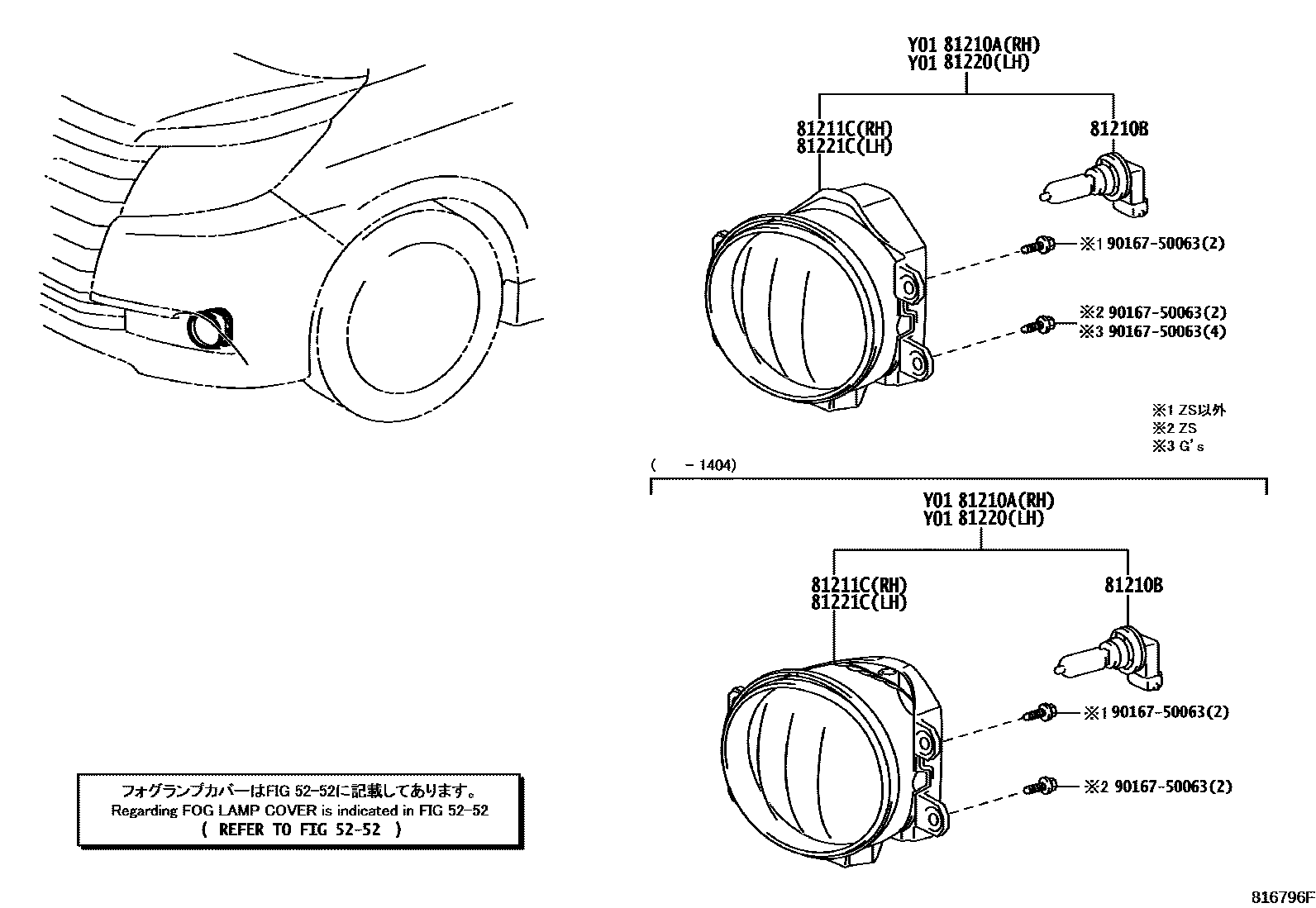 Y01 81210A(RH)
Y01 81220(LH)

81211C(RH)
81221C(LH)

81210B

※1 90167-50063(2)

※2 90167-50063(2)
※3 90167-50063(4)

※1 ZS以外
※2 ZS
※3 G's

( －1404)

Y01 81210A(RH)
Y01 81220(LH)

81211C(RH)
81221C(LH)

81210B

※1 90167-50063(2)

※2 90167-50063(2)

フォグランプカバーはFIG 52-52に記載してあります。
Regarding FOG LAMP COVER is indicated in FIG 52-52
( REFER TO FIG 52-52 )

816796F