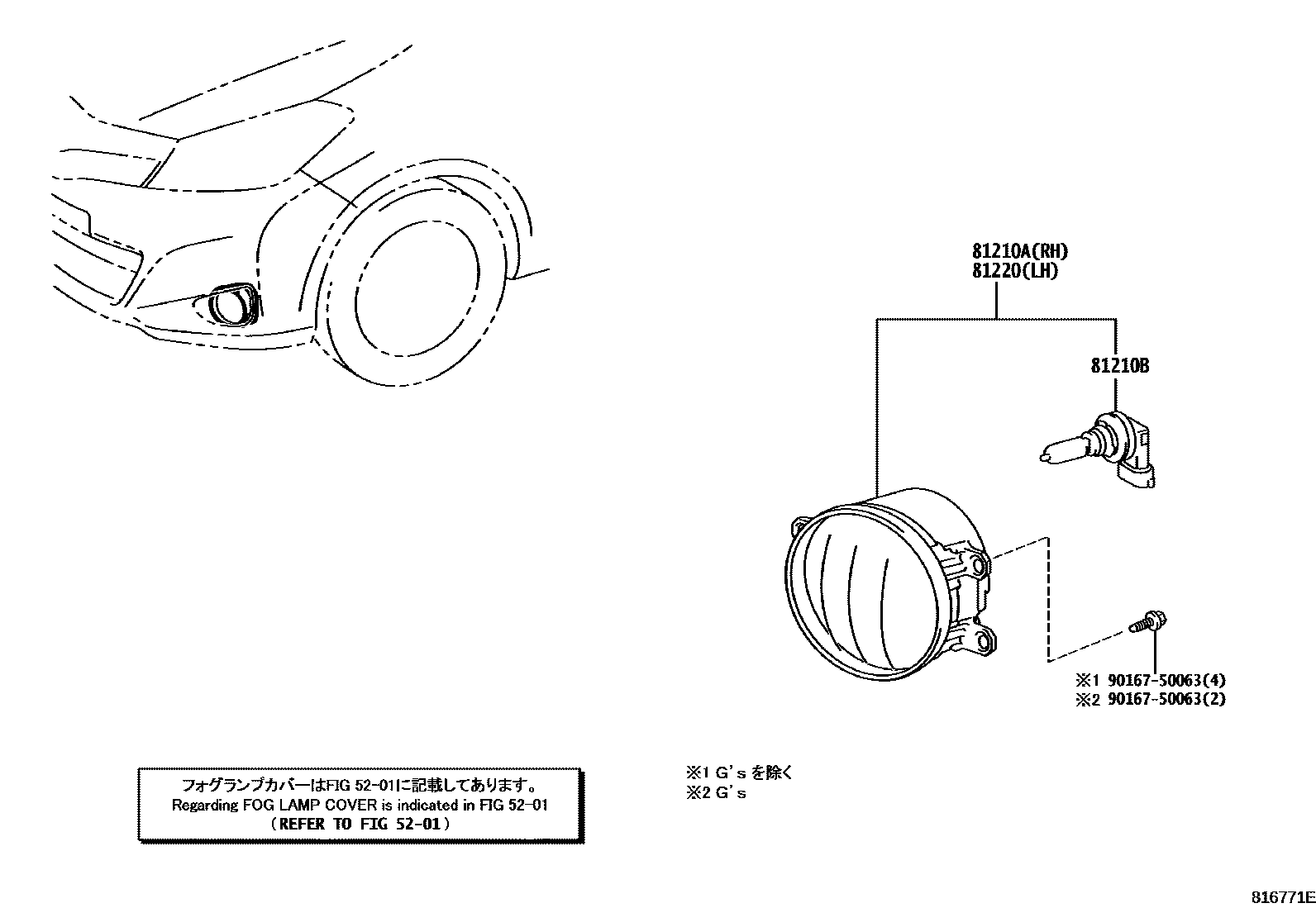 81210A(RH)
81220(LH)

81210B

※1 90167-50063(4)
※2 90167-50063(2)

フォグランプカバーはFIG 52-01に記載してあります。
Regarding FOG LAMP COVER is indicated in FIG 52-01
（REFER TO FIG 52-01）

※1 G's を除く
※2 G's

816771E