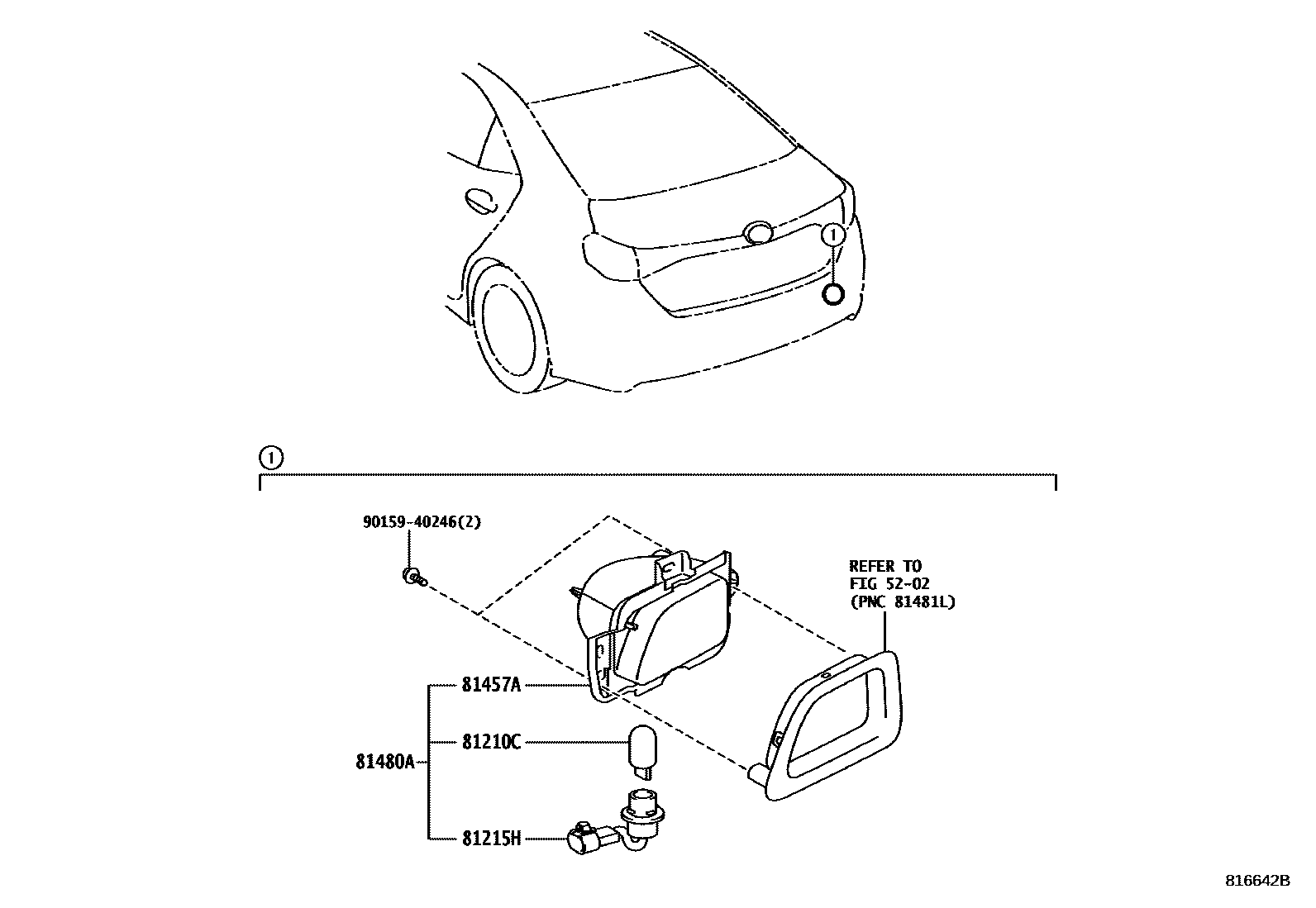 1

1

90159-40246(2)

REFER TO
FIG 52-02
(PNC 81481L)

81457A

81210C

81480A

81215H

816642B