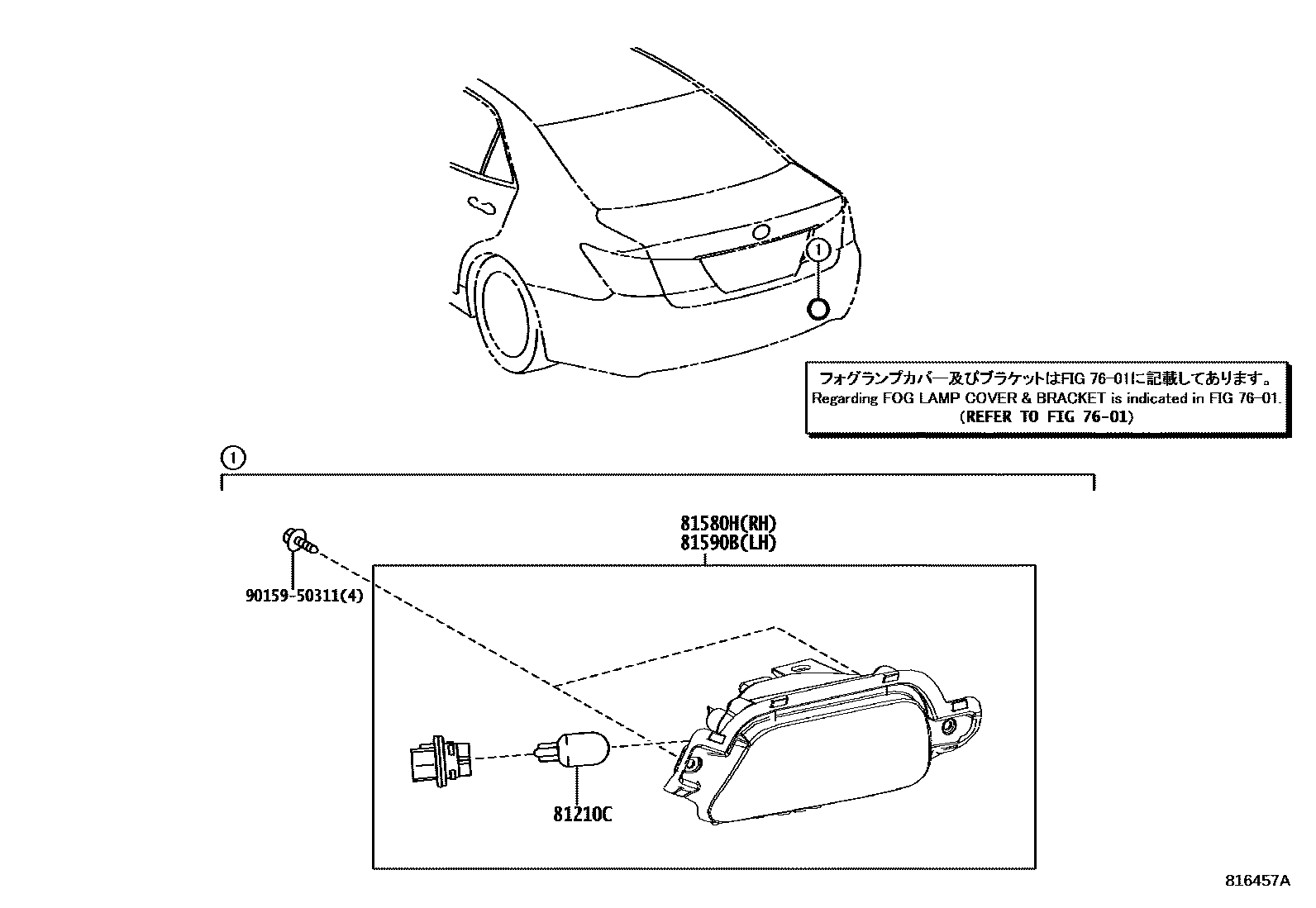 1

フォグランプカバー及びブラケットはFIG 76-01に記載してあります。
Regarding FOG LAMP COVER & BRACKET is indicated in FIG 76-01.
(REFER TO FIG 76-01)

1

81580H(RH)
81590B(LH)

90159-50311(4)

81210C

816457A