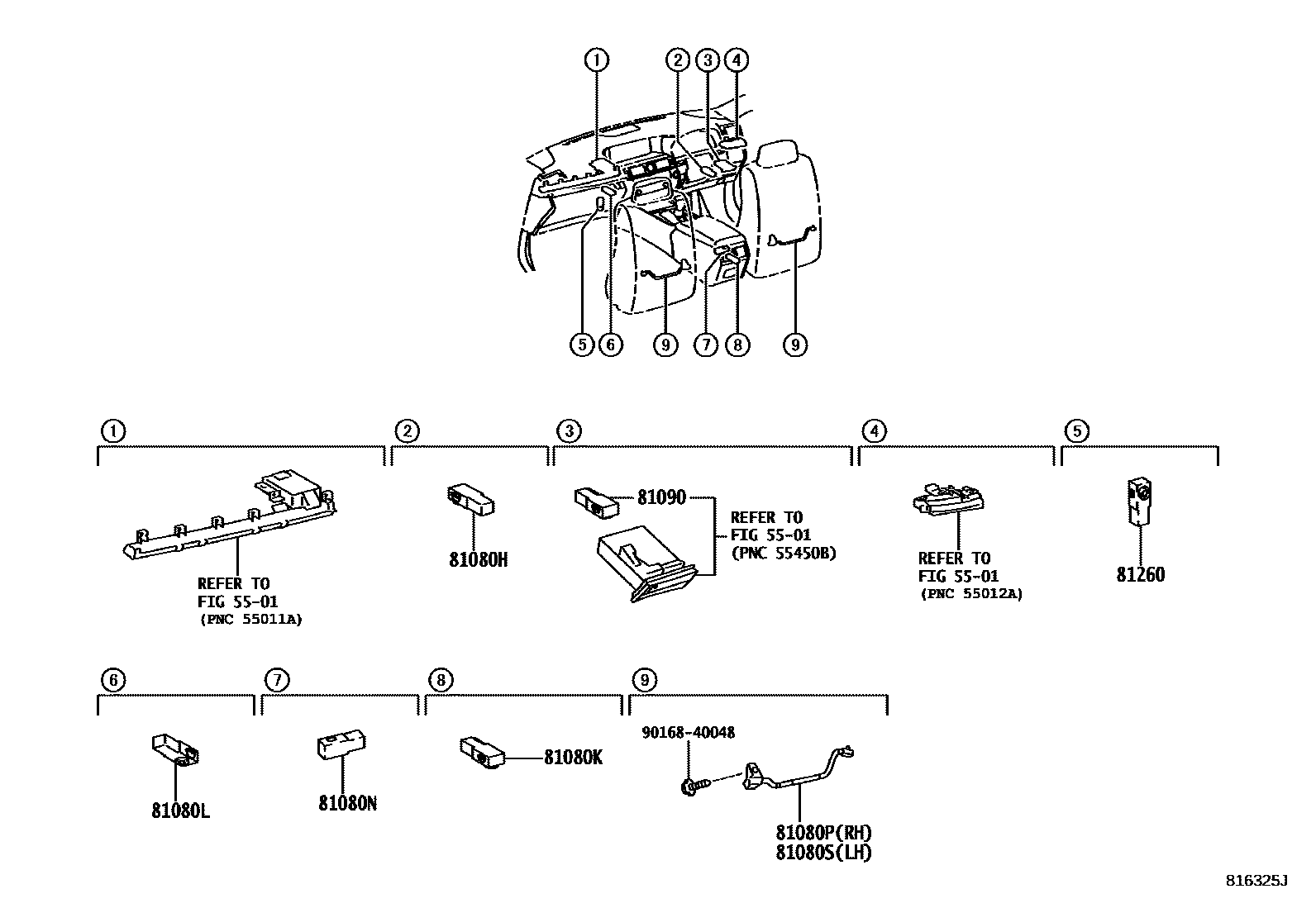 1
2
3
4
5
6
9
7
8
9

1
REFER TO
FIG 55-01
(PNC 55011A)

2
81080H

3
81090
REFER TO
FIG 55-01
(PNC 55450B)

4
REFER TO
FIG 55-01
(PNC 55012A)

5
81260

6
81080L

7
81080N

8
81080K

9
90168-40048
81080P(RH)
81080S(LH)

816325J