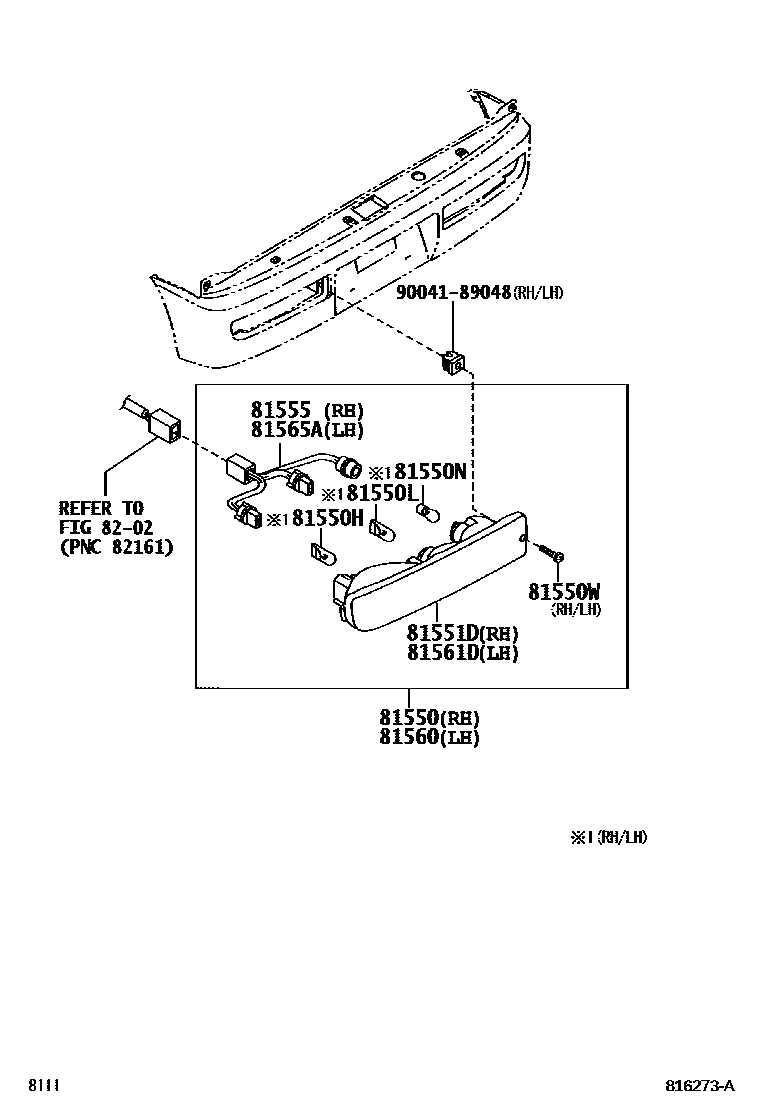 90041-89048(RH/LH)

81555 (RH)
81565A(LH)

※1 81550N
※1 81550L
※1 81550H

REFER TO
FIG 82-02
(PNC 82161)

81550W
(RH/LH)

81551D(RH)
81561D(LH)

81550(RH)
81560(LH)

※1 (RH/LH)

8111

816273-A