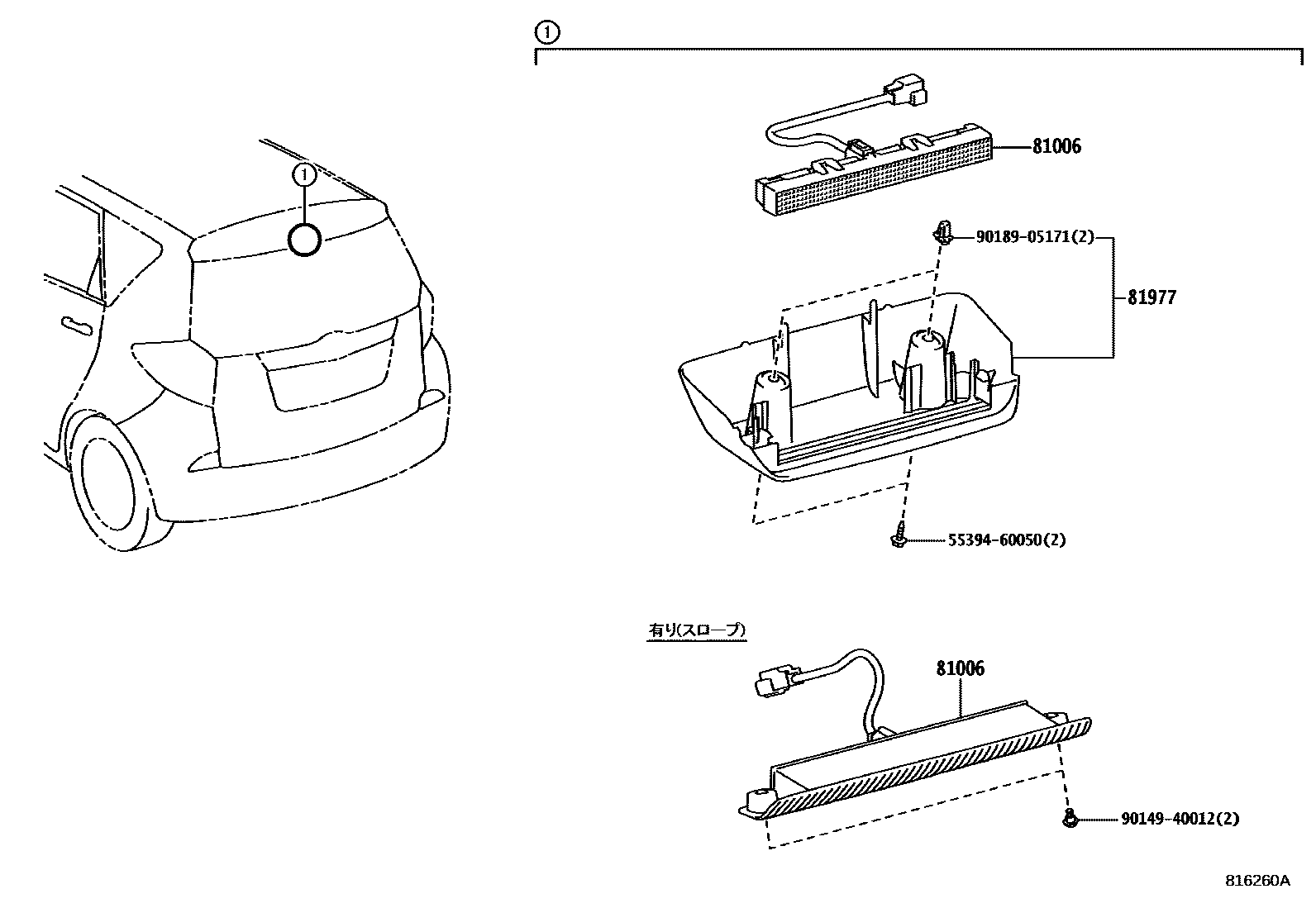 1

1

81006

90189-05171(2)

81977

55394-60050(2)

有り(スロープ)

81006

90149-40012(2)

816260A