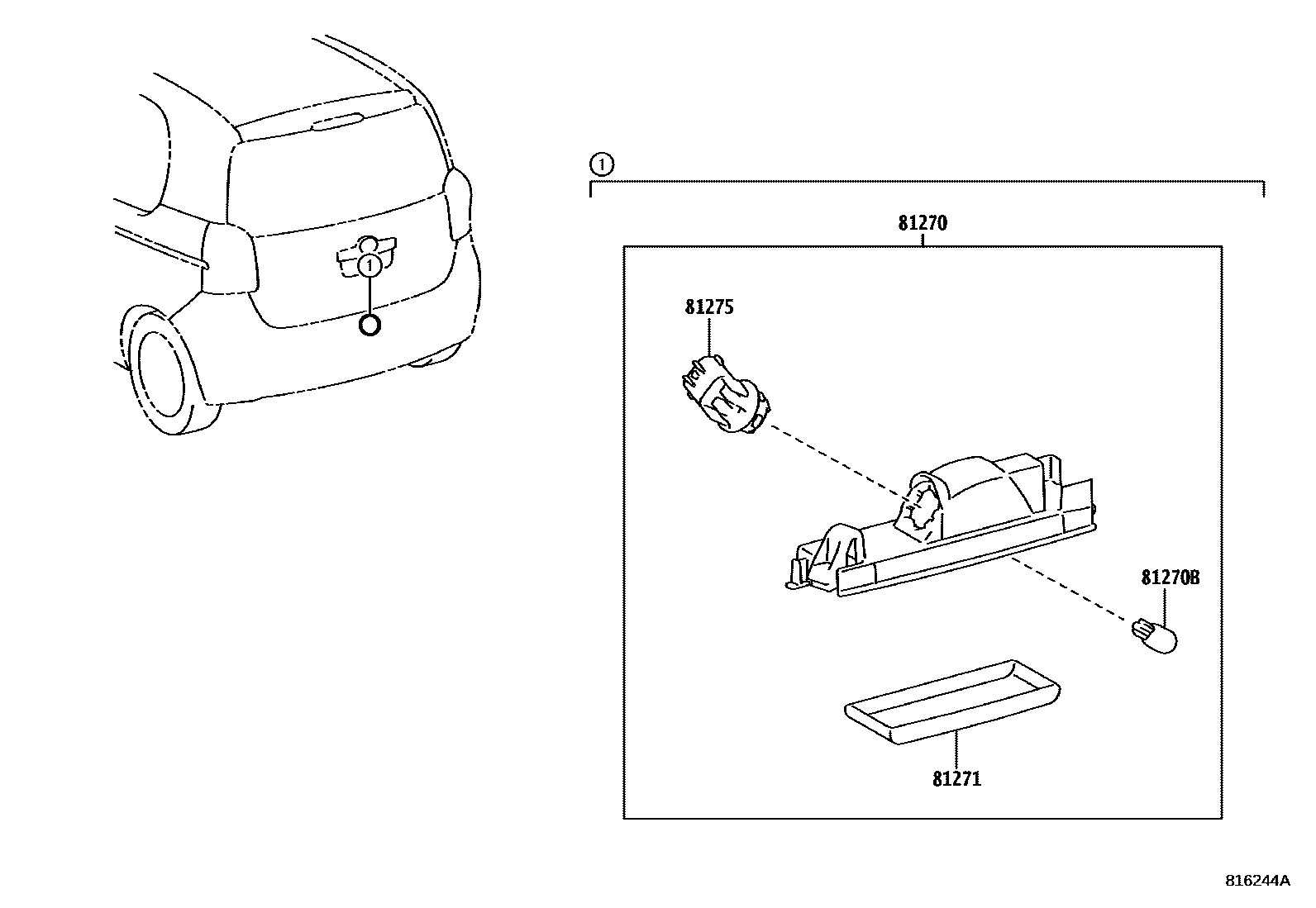 1

1

81270

81275

81270B

81271

816244A