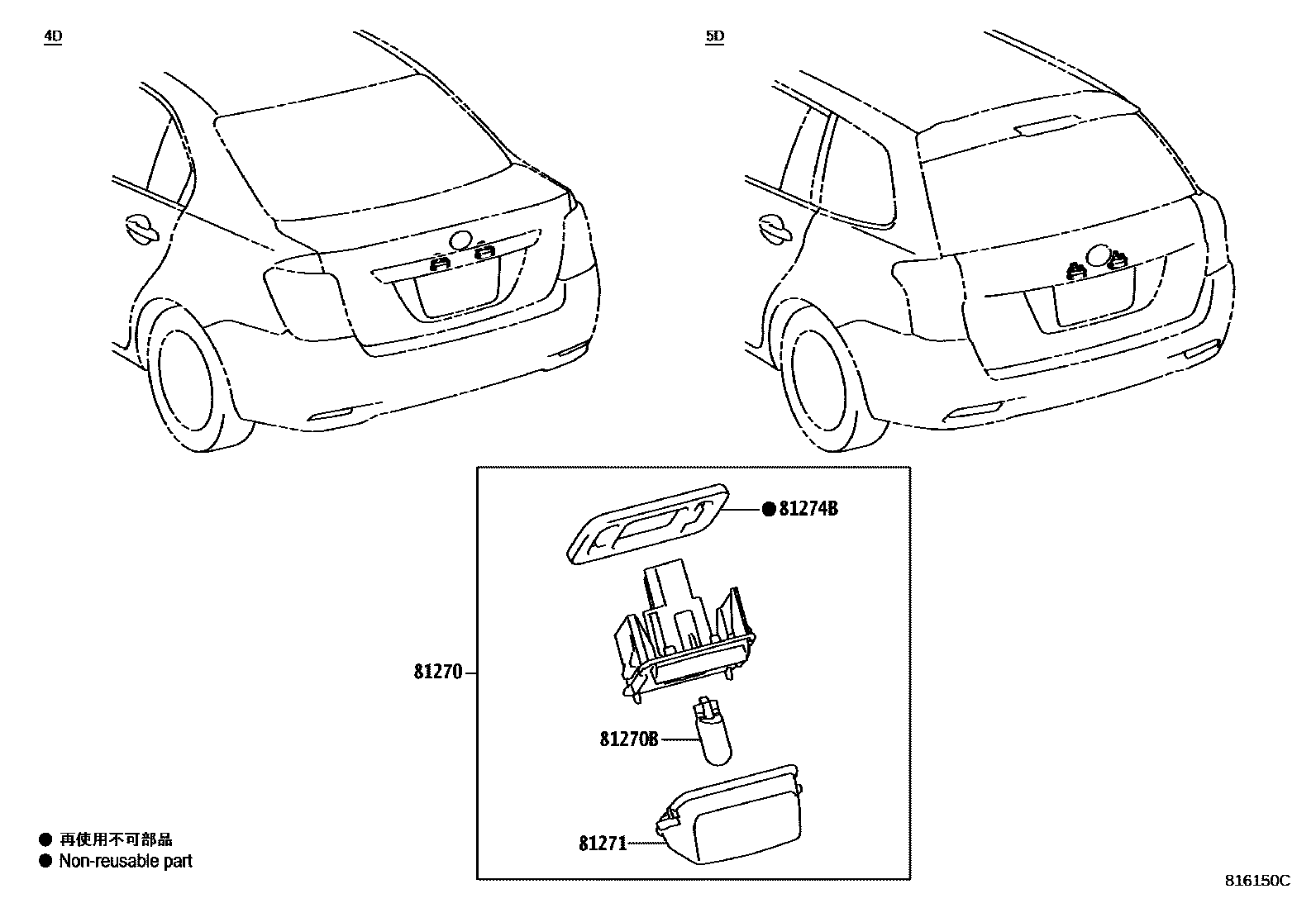 4D

5D

● 81274B

81270

81270B

81271

● 再使用不可部品
● Non-reusable part

816150C