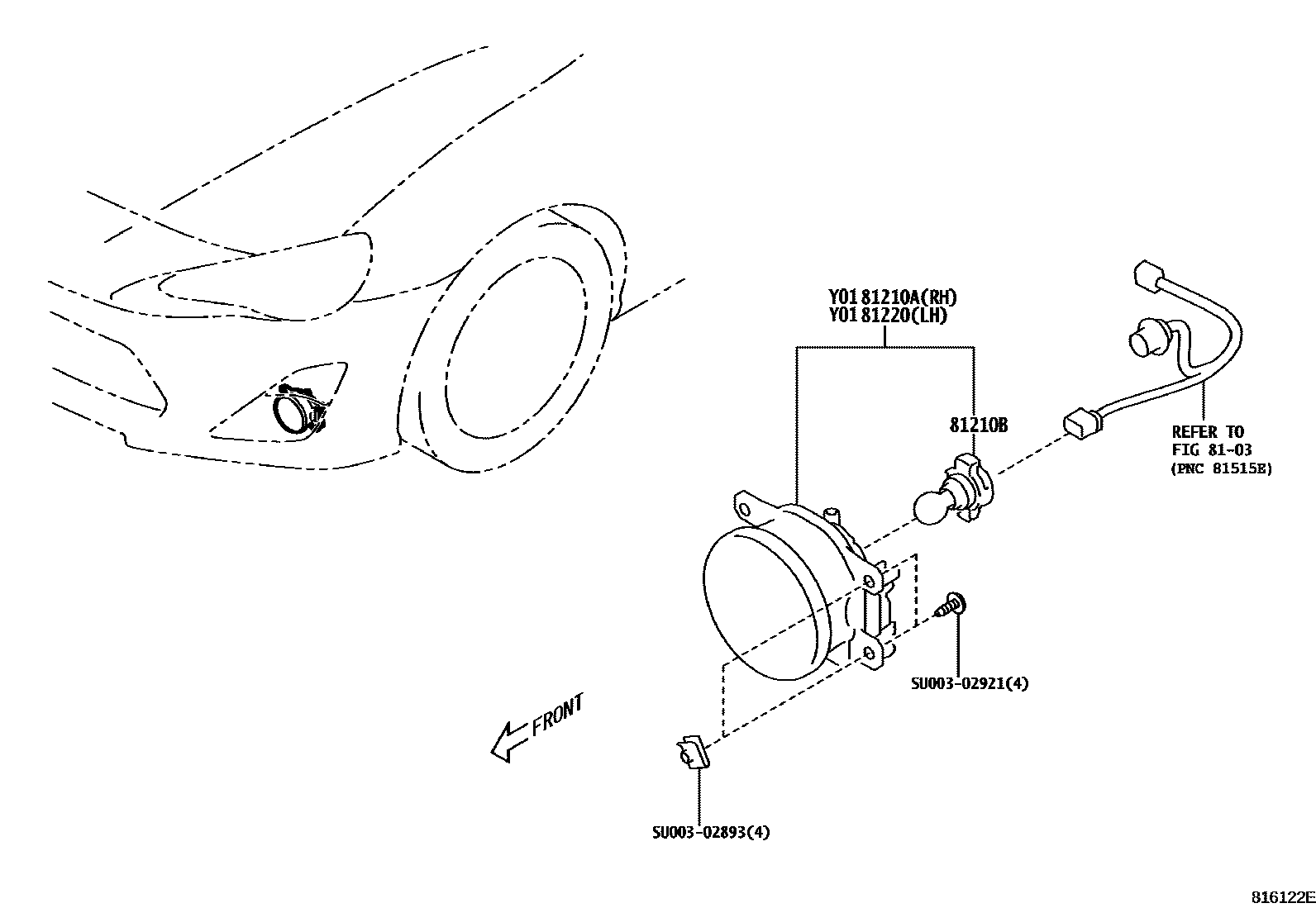 Y01 81210A(RH)
Y01 81220(LH)

81210B

REFER TO
FIG 81-03
(PNC 81515E)

SU003-02921(4)

FRONT

SU003-02893(4)

816122E