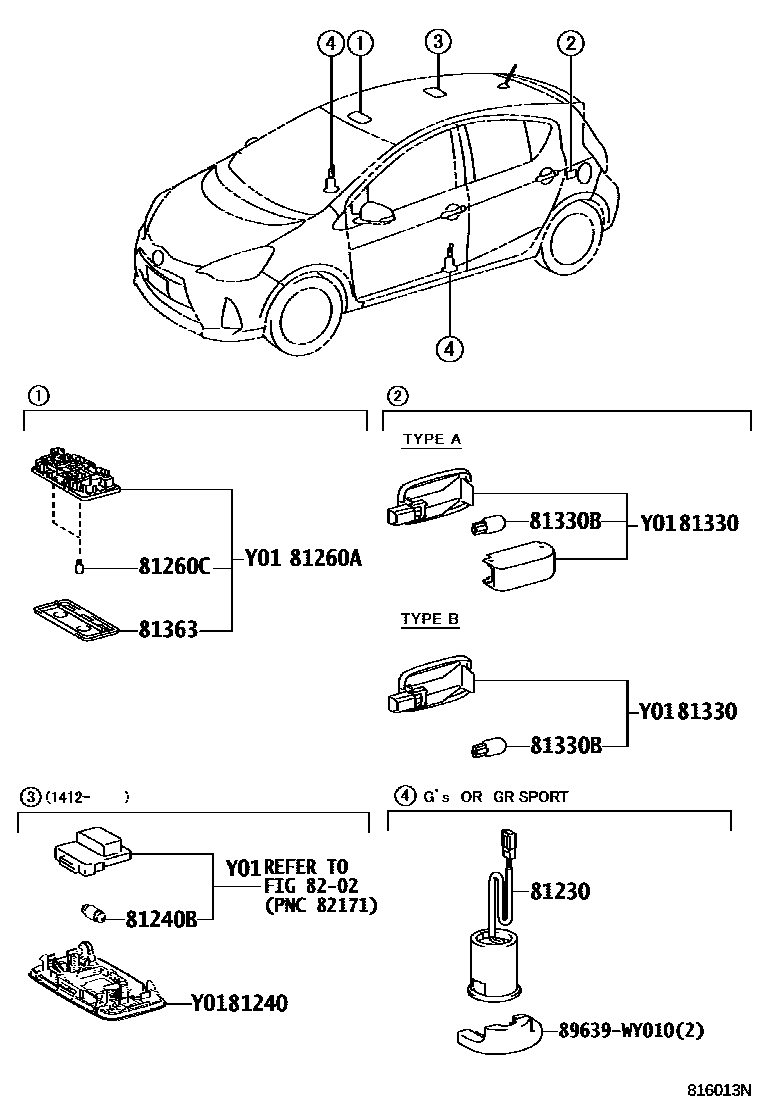 4 1 3 2

4

1

81260C

Y01 81260A

81363

2

TYPE A

81330B

Y0181330

TYPE B

Y0181330

81330B

3 (1412- )

Y01 REFER TO FIG 82-02 (PNC 82171)

81240B

Y0181240

4 G's OR GR SPORT

81230

89639-WY010(2)

816013N