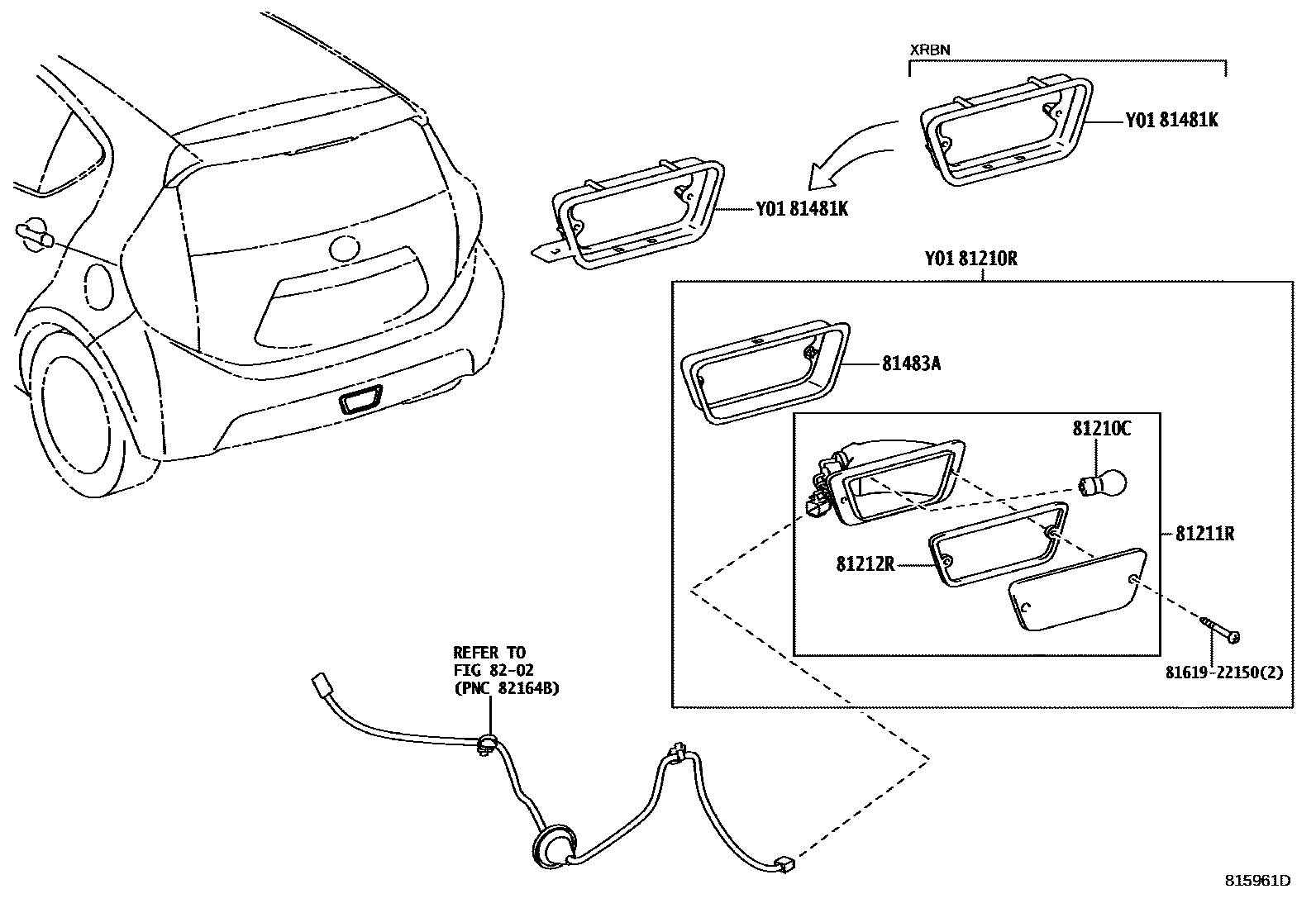 XRBN

Y01 81481K

Y01 81481K

Y01 81210R

81483A

81210C

81211R

81212R

81619-22150(2)

REFER TO
FIG 82-02
(PNC 82164B)

815961D