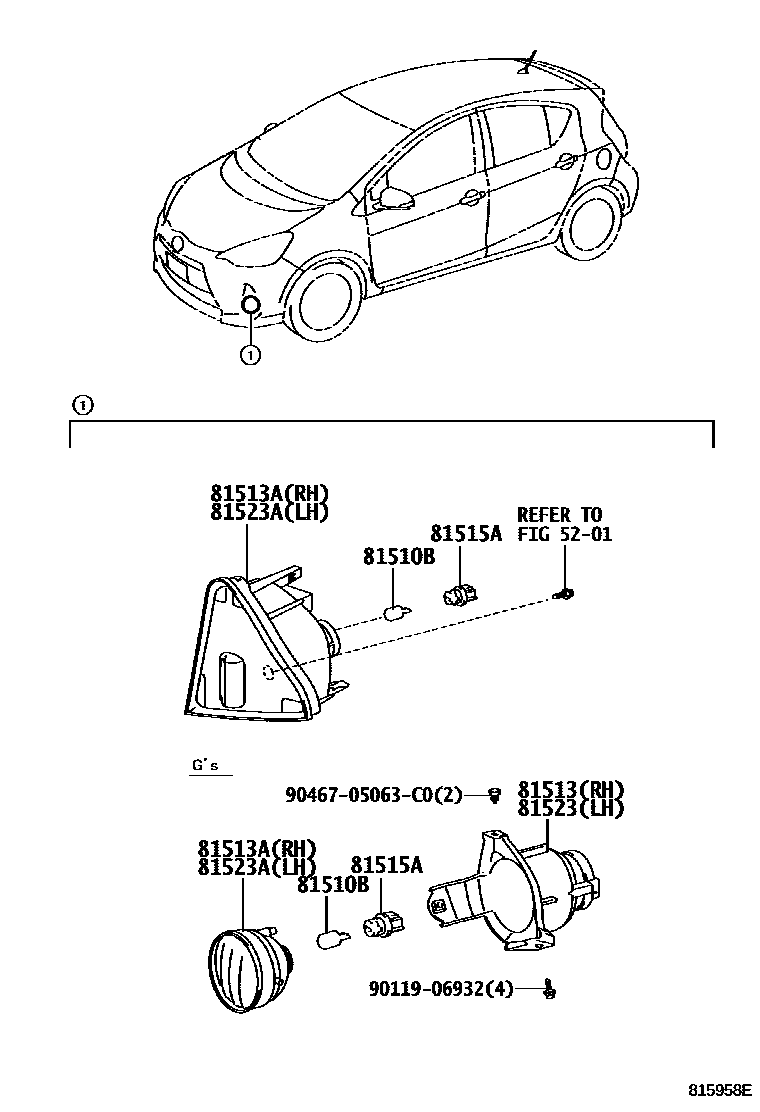 ①

①

81513A(RH)
81523A(LH)

81510B

81515A

REFER TO
FIG 52-01

G's

90467-05063-C0(2)

81513(RH)
81523(LH)

81513A(RH)
81523A(LH)

81510B

81515A

90119-06932(4)

815958E