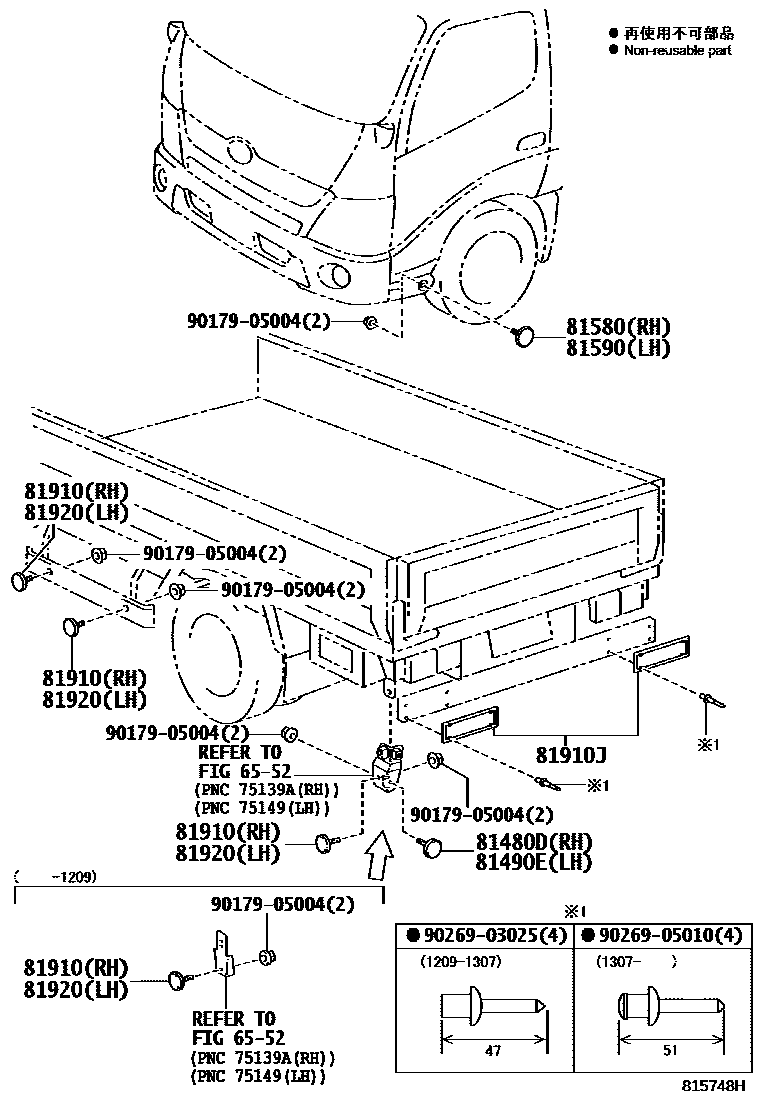 ● 再使用不可部品
● Non-reusable part

90179-05004(2)

81580(RH)
81590(LH)

81910(RH)
81920(LH)

90179-05004(2)

90179-05004(2)

81910(RH)
81920(LH)

90179-05004(2)
REFER TO
FIG 65-52
(PNC 75139A(RH))
(PNC 75149(LH))

81910J

※1

※1

90179-05004(2)

81910(RH)
81920(LH)

81480D(RH)
81490E(LH)

( -1209)

90179-05004(2)

81910(RH)
81920(LH)

REFER TO
FIG 65-52
(PNC 75139A(RH))
(PNC 75149(LH))

※1

| ● 90269-03025(4) | ● 90269-05010(4) |
|---|---|
| (1209-1307) | (1307- ) |
| 47 | 51 |

815748H