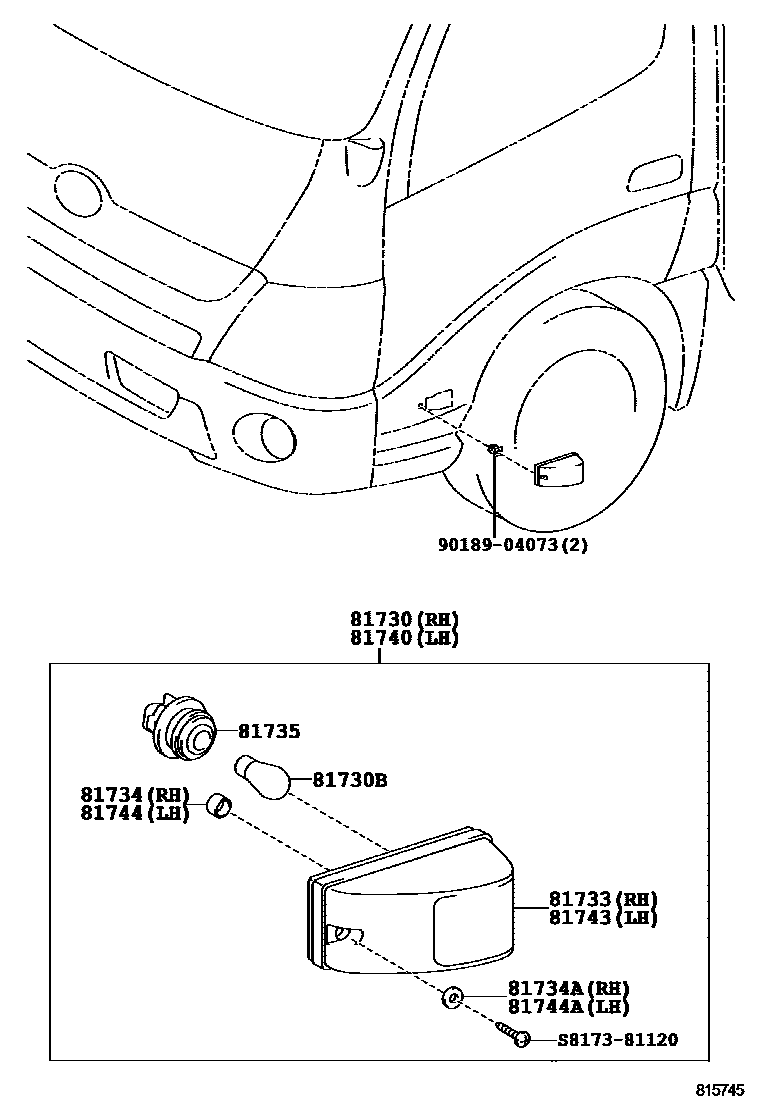 90189-04073(2)

81730(RH)
81740(LH)

81735

81730B

81734(RH)
81744(LH)

81733(RH)
81743(LH)

81734A(RH)
81744A(LH)

S8173-81120

815745