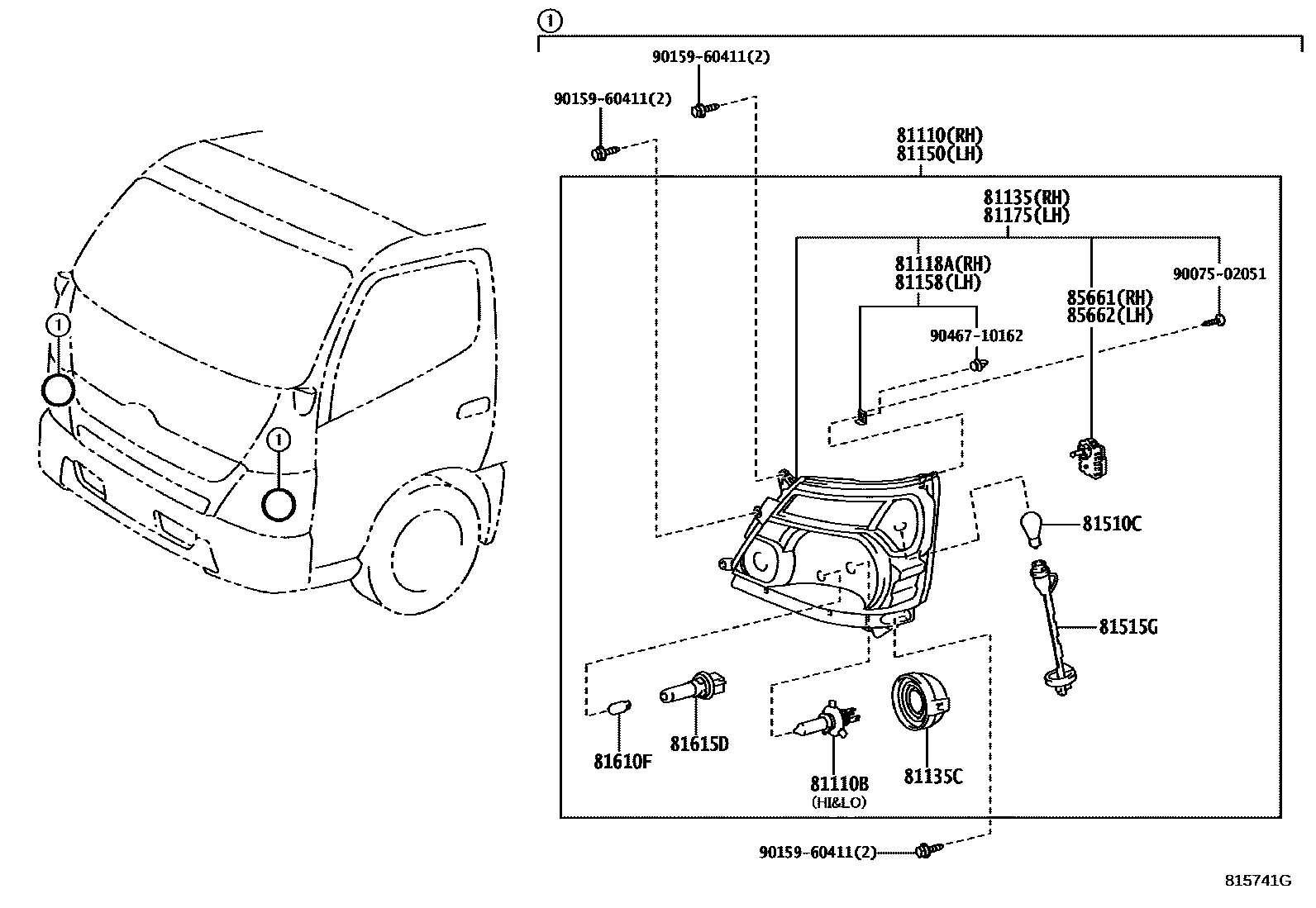 1

1

1

90159-60411(2)

90159-60411(2)

81110(RH)
81150(LH)

81135(RH)
81175(LH)

81118A(RH)
81158(LH)

90075-02051

85661(RH)
85662(LH)

90467-10162

81510C

81515G

81610F

81615D

81110B
(HI&LO)

81135C

90159-60411(2)

815741G