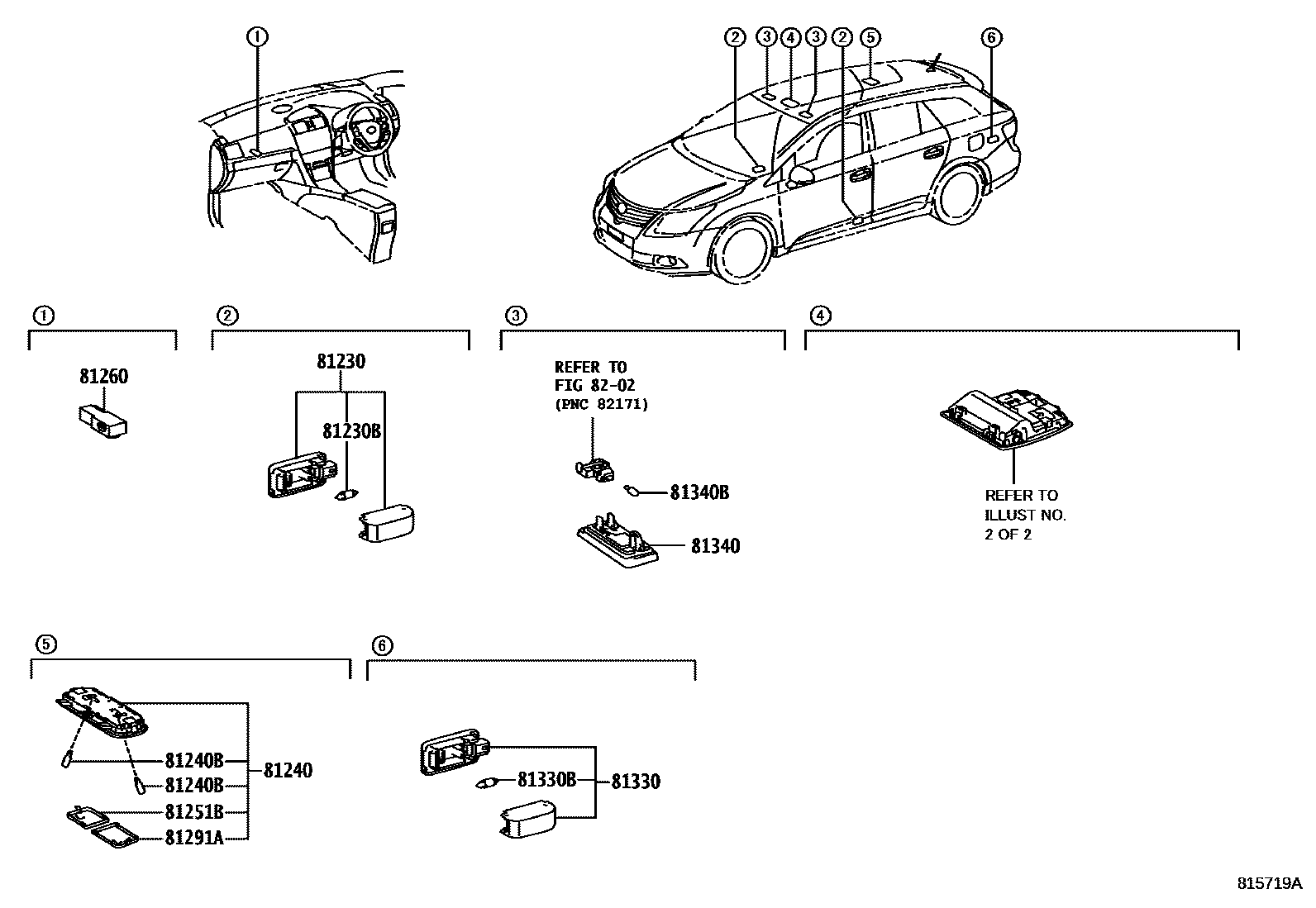 ①

② ③ ④ ③ ② ⑤ ⑥

①

81260

②

81230

81230B

③

REFER TO
FIG 82-02
(PNC 82171)

81340B

81340

④

REFER TO
ILLUST NO.
2 OF 2

⑤

81240B
81240B
81251B
81291A
81240

⑥

81330B
81330

815719A