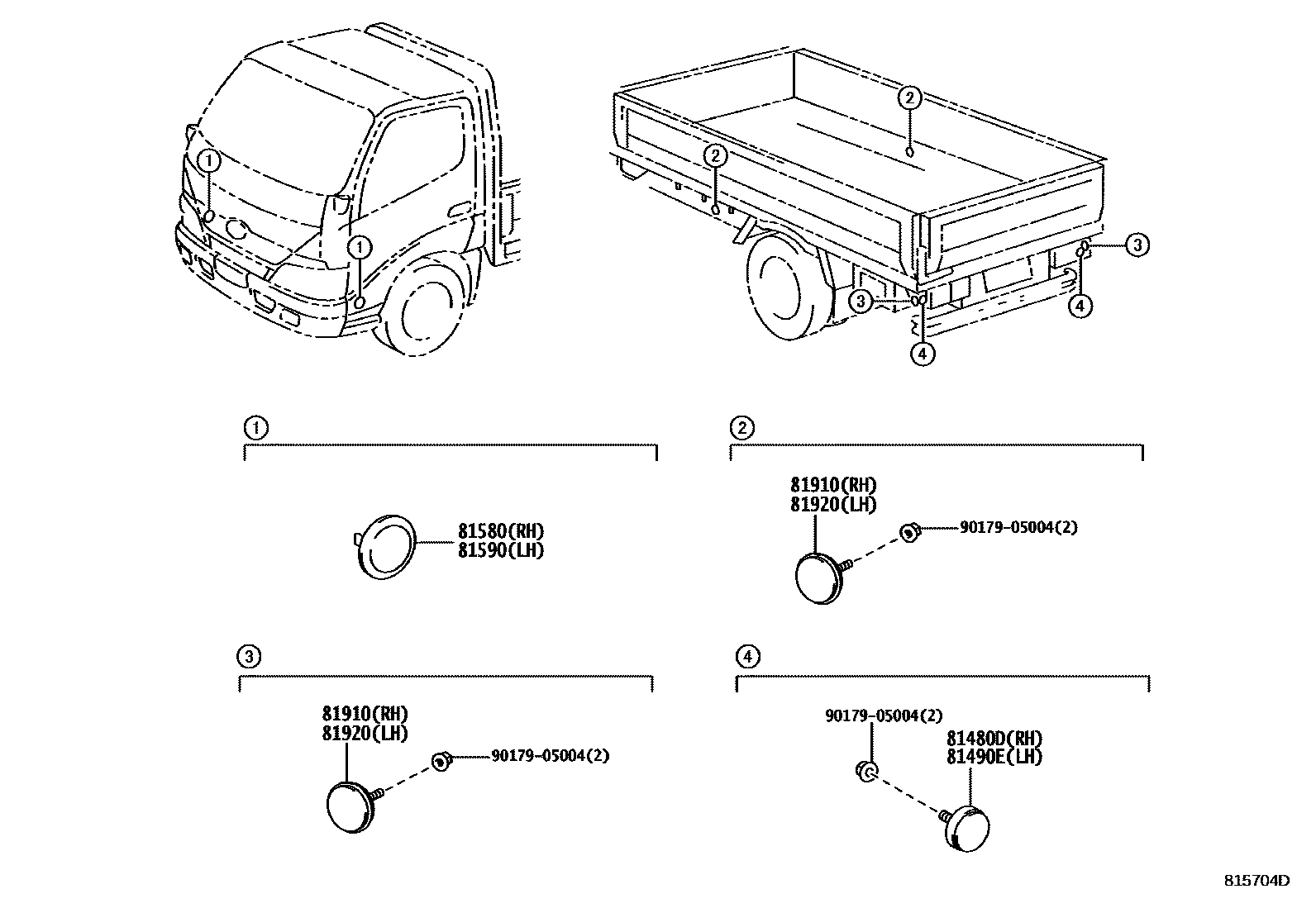 1
1
2
2
3
3
4
4

1
81580(RH)
81590(LH)

2
81910(RH)
81920(LH)
90179-05004(2)

3
81910(RH)
81920(LH)
90179-05004(2)

4
90179-05004(2)
81480D(RH)
81490E(LH)

815704D