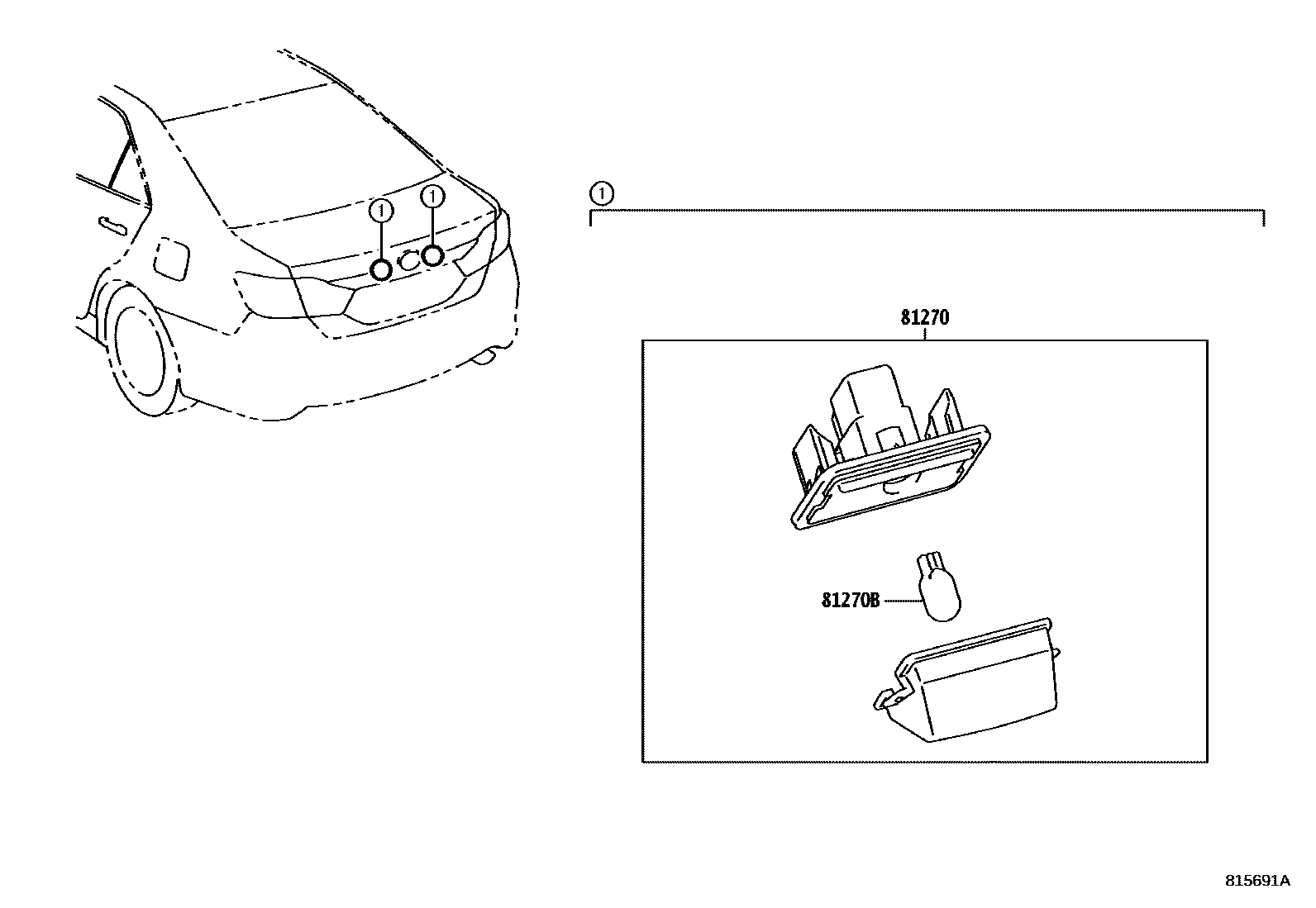 1
1
1
81270
81270B
815691A