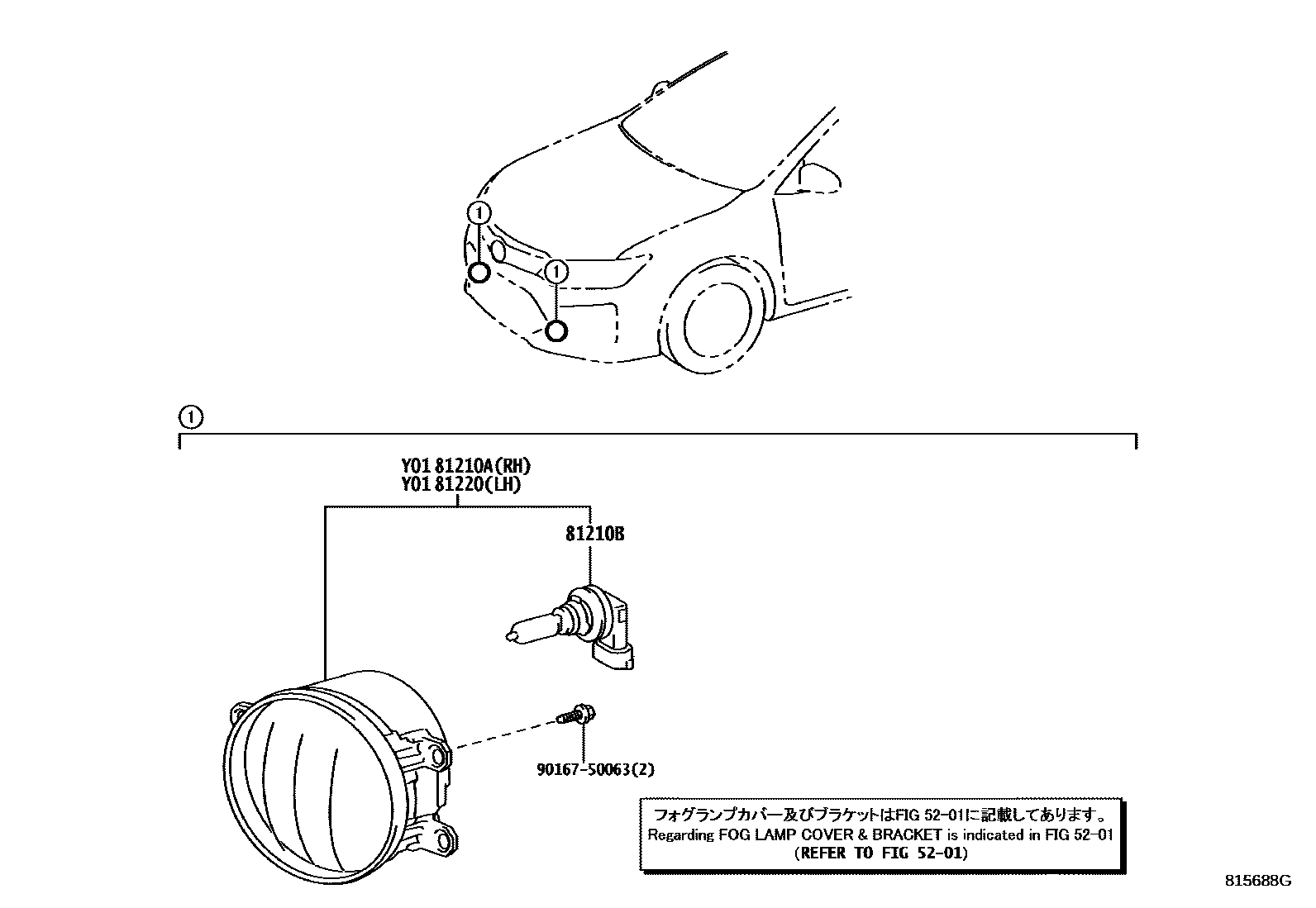 1

1

1

Y01 81210A(RH)
Y01 81220(LH)

81210B

90167-50063(2)

フォグランプカバー及びブラケットはFIG 52-01に記載してあります。
Regarding FOG LAMP COVER & BRACKET is indicated in FIG 52-01
(REFER TO FIG 52-01)

815688G