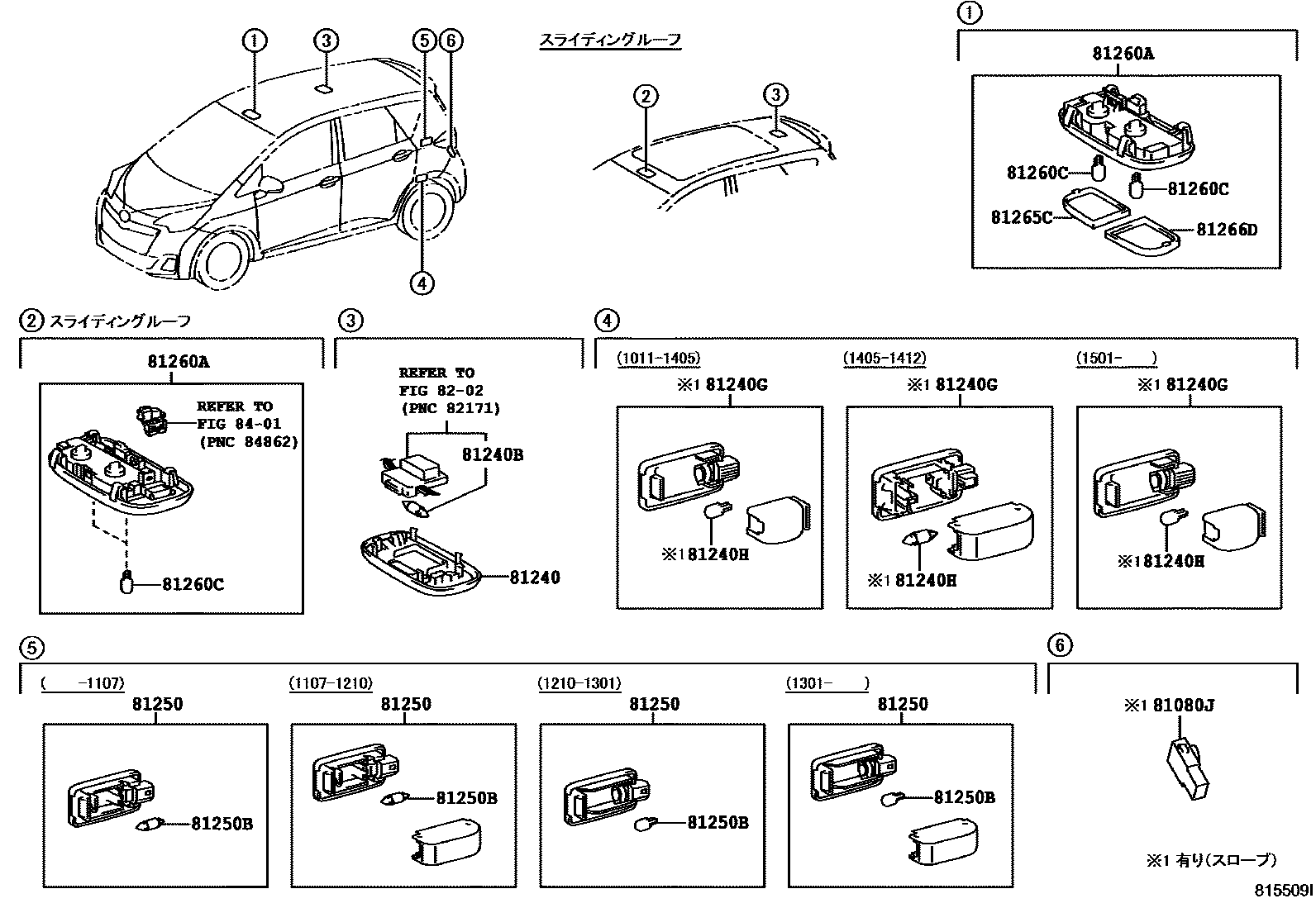 ①
③
⑤
⑥
④

スライディングルーフ
②
③

①
81260A
81260C
81260C
81265C
81266D

② スライディングルーフ
81260A
REFER TO FIG 84-01 (PNC 84862)
81260C

③
REFER TO FIG 82-02 (PNC 82171)
81240B
81240

④
(1011-1405)
※1 81240G
※1 81240H

(1405-1412)
※1 81240G
※1 81240H

(1501- )
※1 81240G
※1 81240H

⑤
( -1107)
81250
81250B

(1107-1210)
81250
81250B

(1210-1301)
81250
81250B

(1301- )
81250
81250B

⑥
※1 81080J

※1 有り(スロープ)

815509I