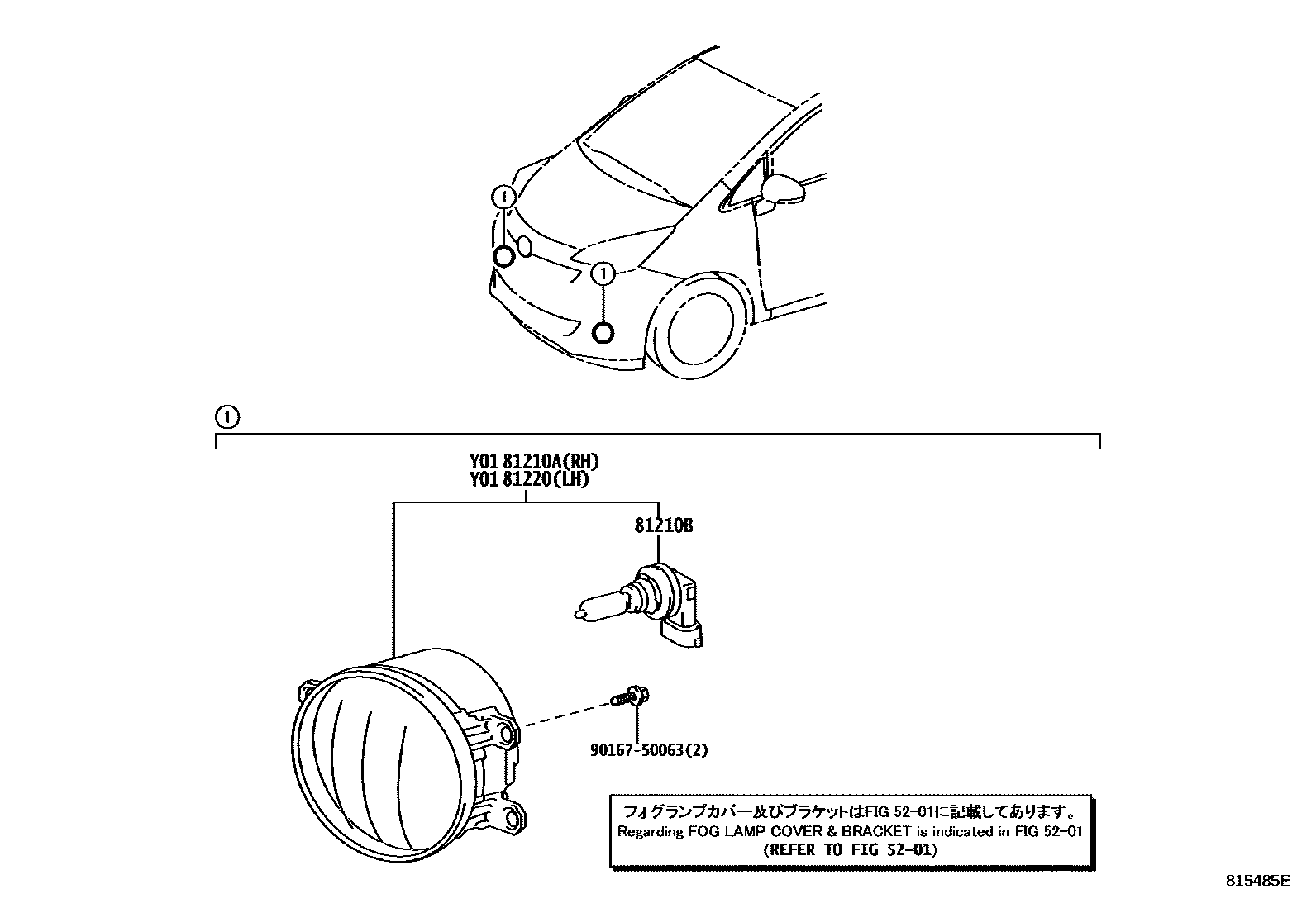 1
1
1
Y01 81210A(RH)
Y01 81220(LH)
81210B
90167-50063(2)
フォグランプカバー及びブラケットはFIG 52-01に記載してあります。
Regarding FOG LAMP COVER & BRACKET is indicated in FIG 52-01
(REFER TO FIG 52-01)
815485E