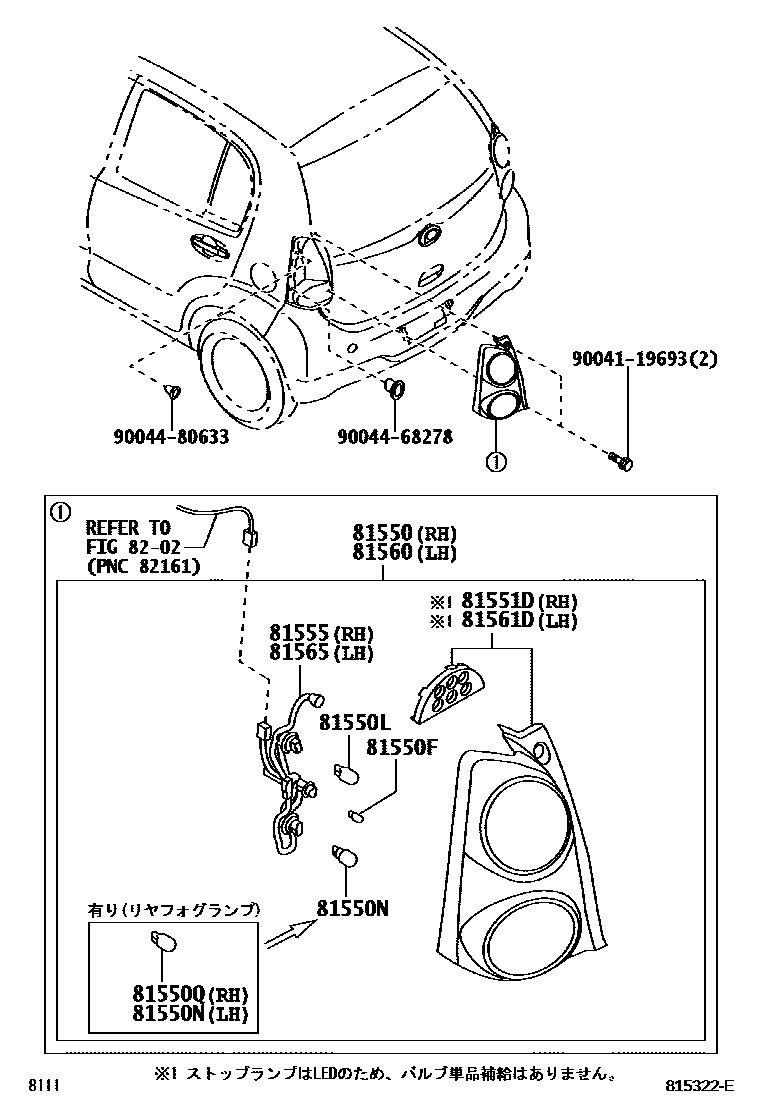 90041-19693(2)

90044-80633

90044-68278

①

①

REFER TO
FIG 82-02
(PNC 82161)

81550(RH)
81560(LH)

※1 81551D(RH)
※1 81561D(LH)

81555(RH)
81565(LH)

81550L

81550F

81550N

有り(リヤフォグランプ)

81550Q(RH)
81550N(LH)

※1 ストップランプはLEDのため、バルブ単品補給はありません。

8111

815322-E