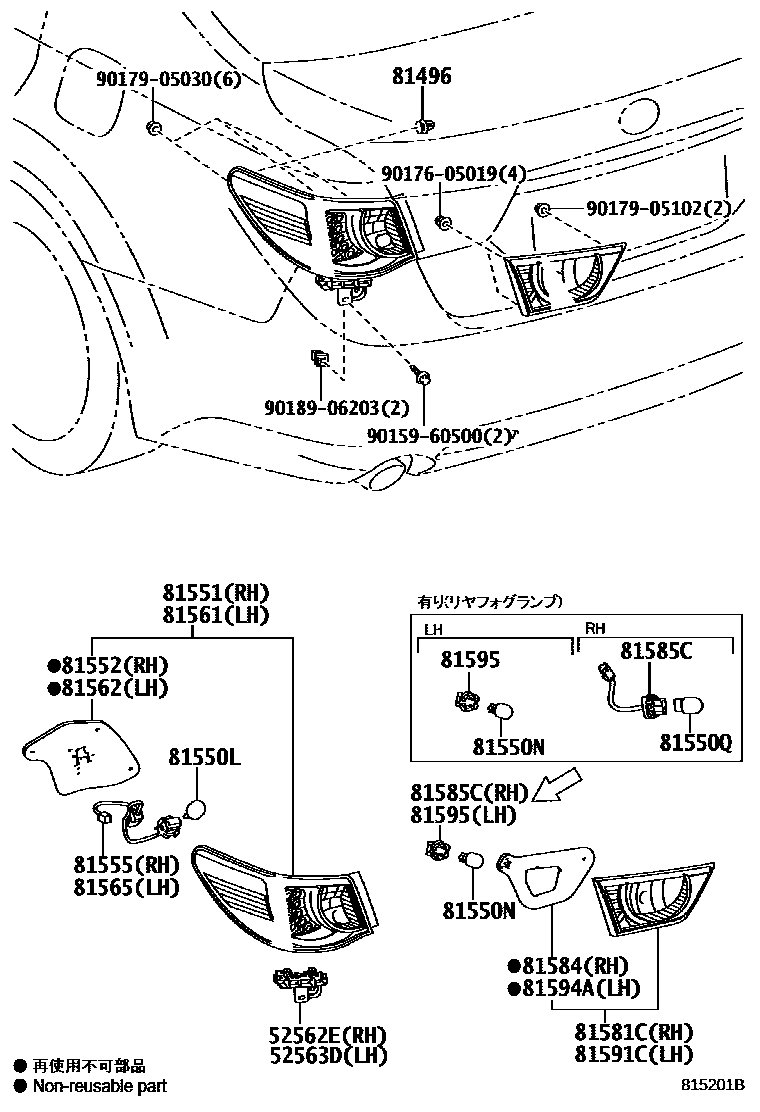 90179-05030(6)
81496
90176-05019(4)
90179-05102(2)
90189-06203(2)
90159-60500(2)

81551(RH)
81561(LH)
●81552(RH)
●81562(LH)
81550L
81555(RH)
81565(LH)
52562E(RH)
52563D(LH)

有り(リヤフォグランプ)
LH
RH
81595
81550N
81585C
81550Q

81585C(RH)
81595(LH)
81550N
●81584(RH)
●81594A(LH)
81581C(RH)
81591C(LH)

● 再使用不可部品
● Non-reusable part
815201B