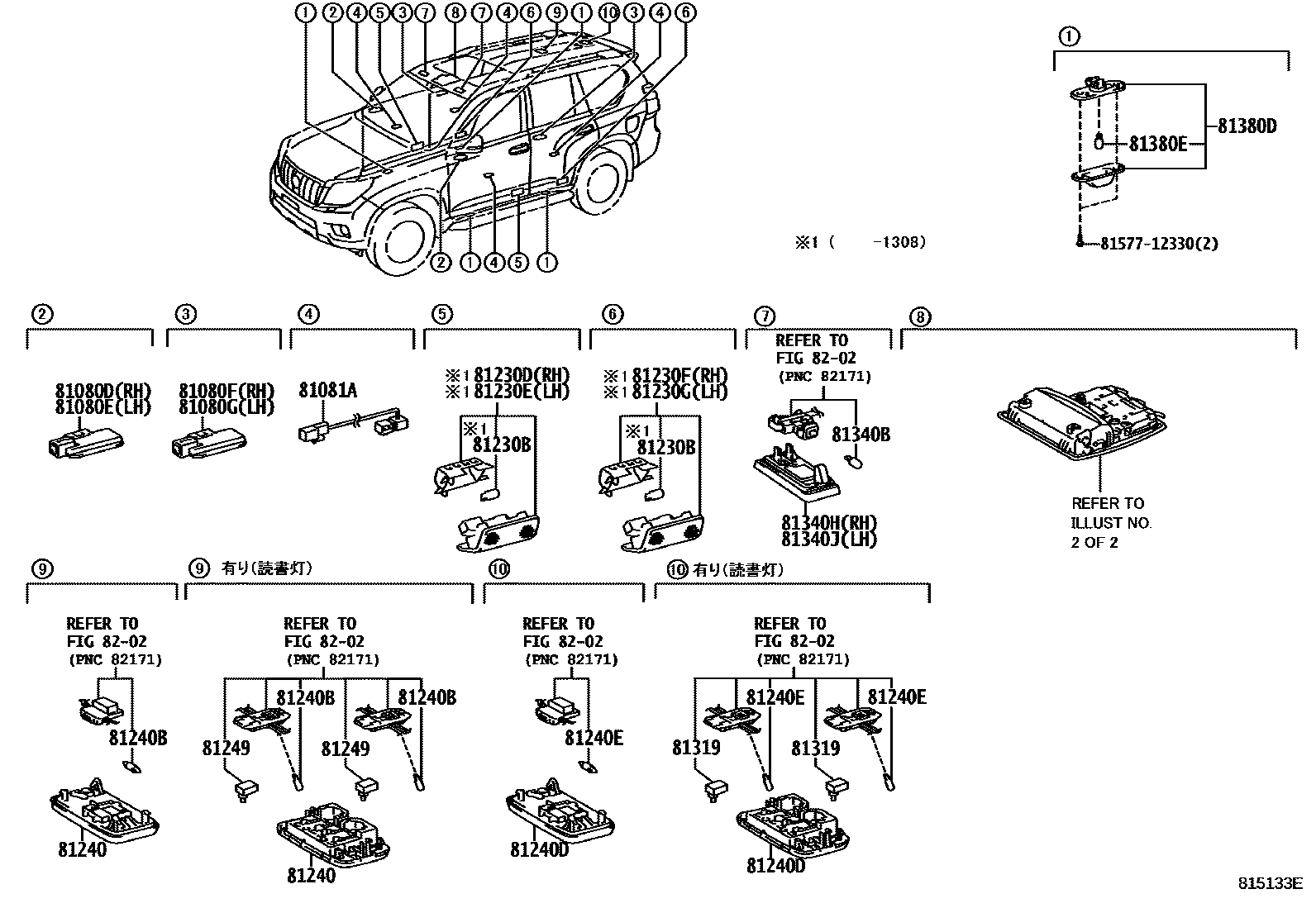 ① ② ④ ⑤ ③ ⑦ ⑧ ⑦ ④ ⑥ ⑨ ① ⑩ ③ ④ ⑥

② ① ④ ⑤ ①

※1 (　　-1308)

①

81380D
81380E
81577-12330(2)

②
81080D(RH)
81080E(LH)

③
81080F(RH)
81080G(LH)

④
81081A

⑤
※1 81230D(RH)
※1 81230E(LH)
※1
81230B

⑥
※1 81230F(RH)
※1 81230G(LH)
※1
81230B

⑦
REFER TO
FIG 82-02
(PNC 82171)
81340B
81340H(RH)
81340J(LH)

⑧
REFER TO
ILLUST NO.
2 OF 2

⑨
REFER TO
FIG 82-02
(PNC 82171)
81240B
81240

⑨ 有り(読書灯)
REFER TO
FIG 82-02
(PNC 82171)
81240B
81240B
81249
81249
81240

⑩
REFER TO
FIG 82-02
(PNC 82171)
81240E
81240D

⑩ 有り(読書灯)
REFER TO
FIG 82-02
(PNC 82171)
81240E
81240E
81319
81319
81240D

815133E