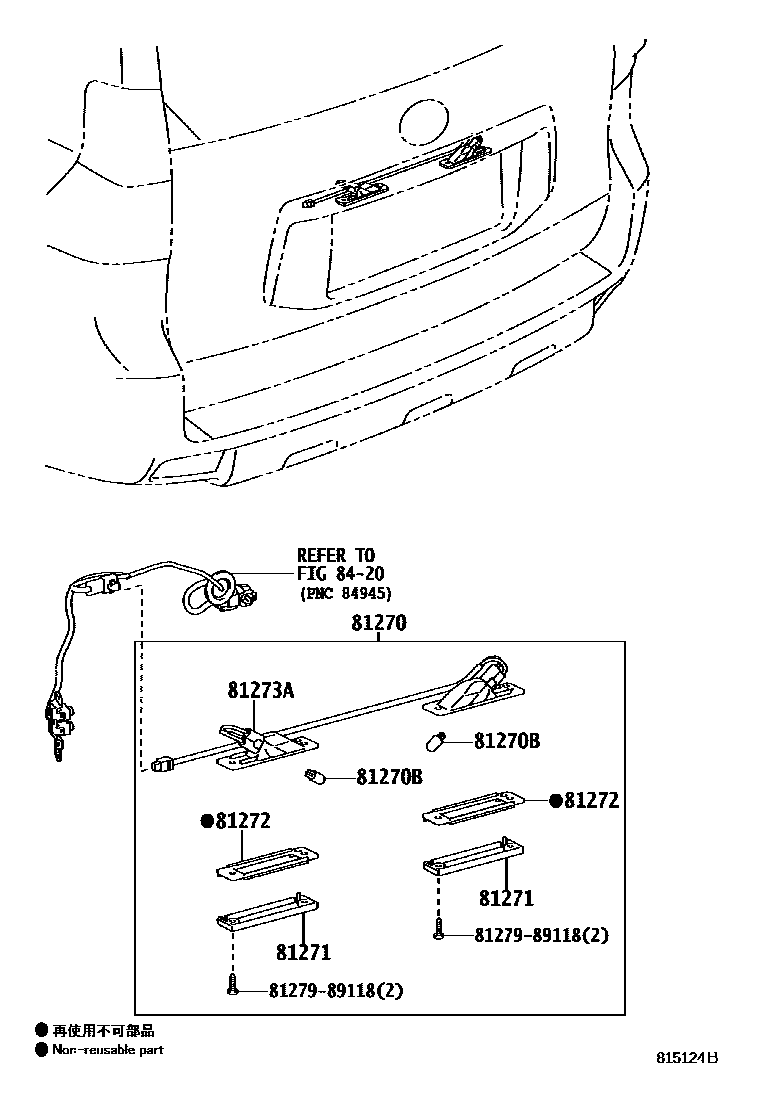 REFER TO
FIG 84-20
(PNC 84945)

81270

81273A

81270B

81270B

●81272

●81272

81271

81271

81279-89118(2)

81279-89118(2)

● 再使用不可部品
● Non-reusable part

815124B