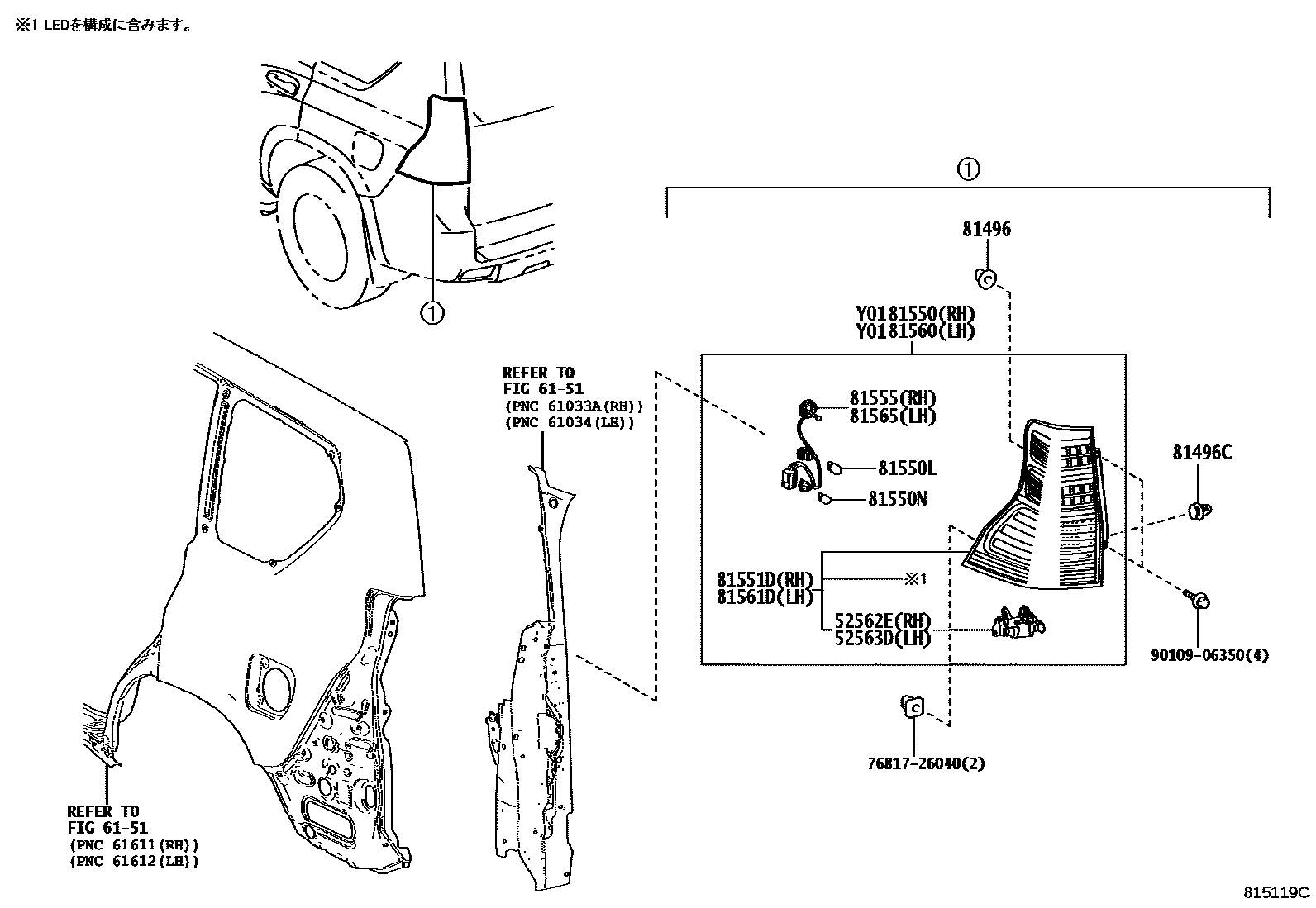 ※1 LEDを構成に含みます。

①

①

81496

Y0181550(RH)
Y0181560(LH)

REFER TO
FIG 61-51
(PNC 61033A(RH))
(PNC 61034(LH))

81555(RH)
81565(LH)

81550L

81550N

81496C

81551D(RH)
81561D(LH)

※1

52562E(RH)
52563D(LH)

90109-06350(4)

76817-26040(2)

REFER TO
FIG 61-51
(PNC 61611(RH))
(PNC 61612(LH))

815119C